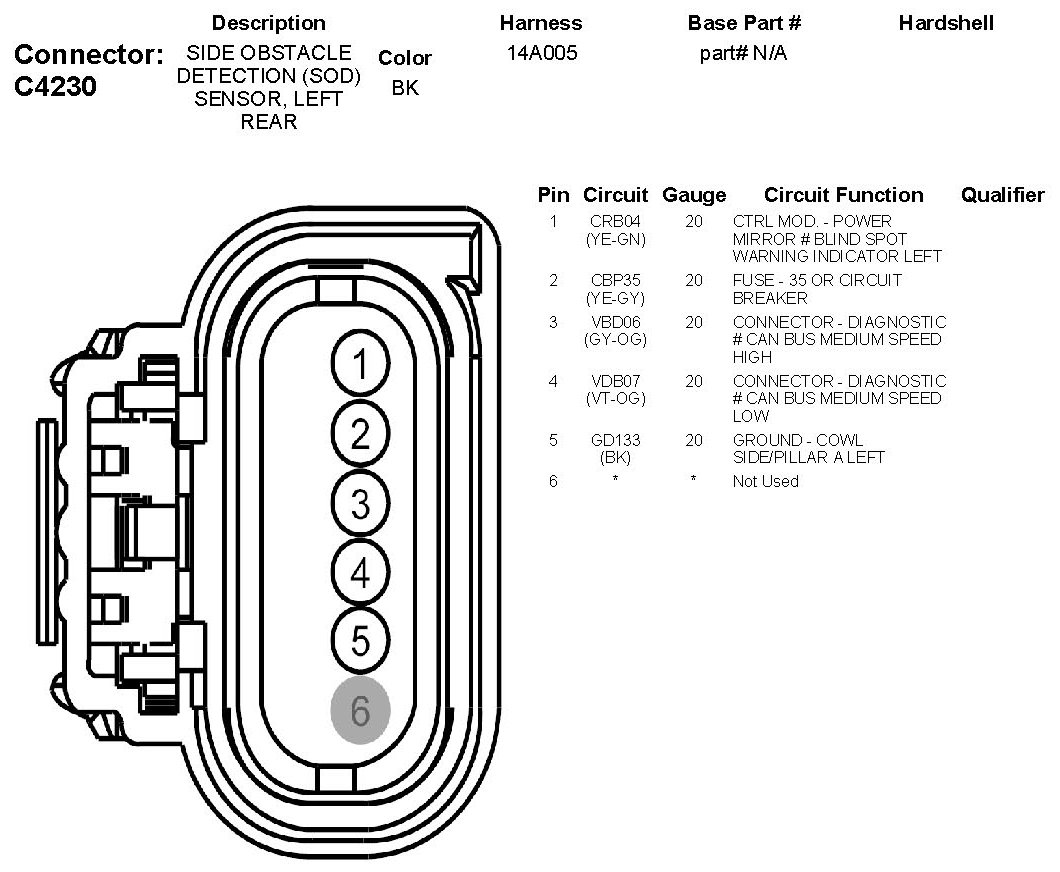 Connector: C4230

| Description | Color | Harness | Base Part # | Hardshell |
|---|---|---|---|---|
| SIDE OBSTACLE DETECTION (SOD) SENSOR, LEFT REAR | BK | 14A005 | part# N/A | |

1
2
3
4
5
6

| Pin | Circuit | Gauge | Circuit Function | Qualifier |
|---|---|---|---|---|
| 1 | CRB04 (YE-GN) | 20 | CTRL MOD. - POWER MIRROR # BLIND SPOT WARNING INDICATOR LEFT | |
| 2 | CBP35 (YE-GY) | 20 | FUSE - 35 OR CIRCUIT BREAKER | |
| 3 | VBD06 (GY-OG) | 20 | CONNECTOR - DIAGNOSTIC # CAN BUS MEDIUM SPEED HIGH | |
| 4 | VDB07 (VT-OG) | 20 | CONNECTOR - DIAGNOSTIC # CAN BUS MEDIUM SPEED LOW | |
| 5 | GD133 (BK) | 20 | GROUND - COWL SIDE/PILLAR A LEFT | |
| 6 | * | * | Not Used | |