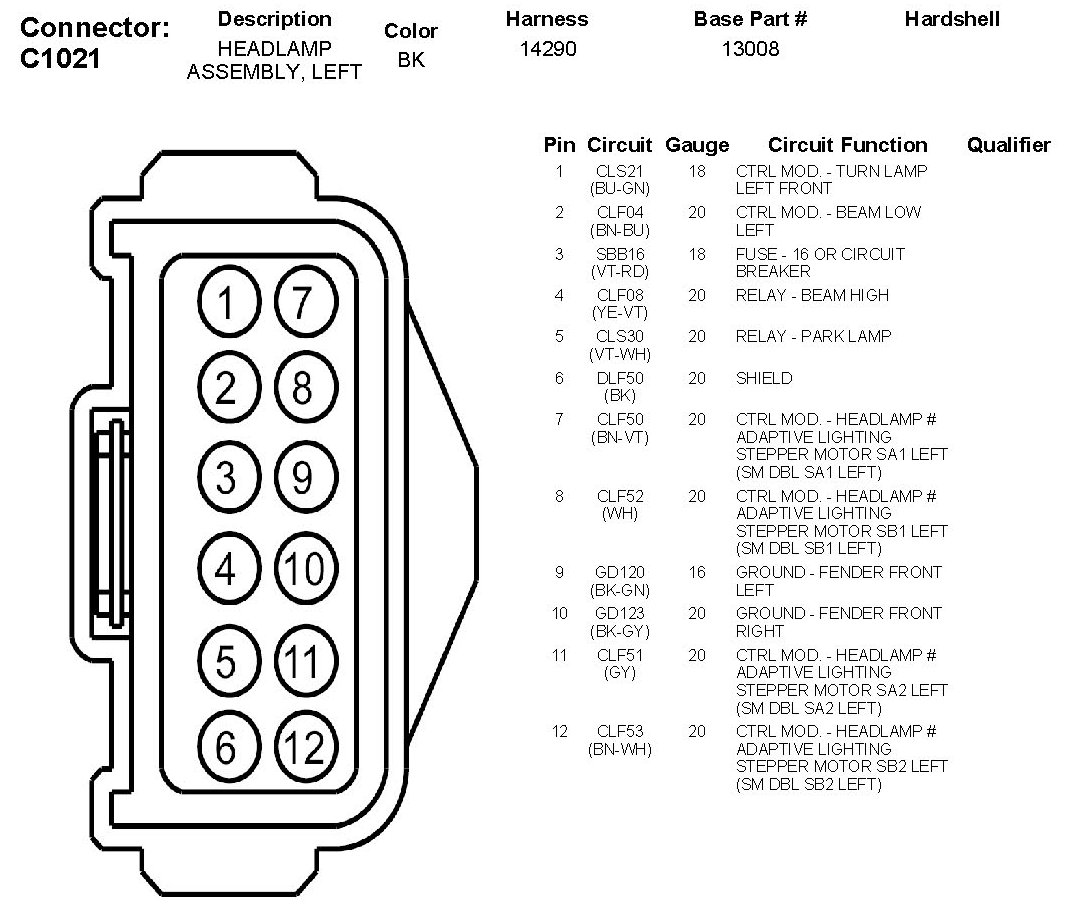 Connector: C1021

| Description | Color | Harness | Base Part # | Hardshell |
|---|---|---|---|---|
| HEADLAMP ASSEMBLY, LEFT | BK | 14290 | 13008 | |

1 7
2 8
3 9
4 10
5 11
6 12

| Pin | Circuit | Gauge | Circuit Function | Qualifier |
|---|---|---|---|---|
| 1 | CLS21 (BU-GN) | 18 | CTRL MOD. - TURN LAMP LEFT FRONT | |
| 2 | CLF04 (BN-BU) | 20 | CTRL MOD. - BEAM LOW LEFT | |
| 3 | SBB16 (VT-RD) | 18 | FUSE - 16 OR CIRCUIT BREAKER | |
| 4 | CLF08 (YE-VT) | 20 | RELAY - BEAM HIGH | |
| 5 | CLS30 (VT-WH) | 20 | RELAY - PARK LAMP | |
| 6 | DLF50 (BK) | 20 | SHIELD | |
| 7 | CLF50 (BN-VT) | 20 | CTRL MOD. - HEADLAMP # ADAPTIVE LIGHTING STEPPER MOTOR SA1 LEFT (SM DBL SA1 LEFT) | |
| 8 | CLF52 (WH) | 20 | CTRL MOD. - HEADLAMP # ADAPTIVE LIGHTING STEPPER MOTOR SB1 LEFT (SM DBL SB1 LEFT) | |
| 9 | GD120 (BK-GN) | 16 | GROUND - FENDER FRONT LEFT | |
| 10 | GD123 (BK-GY) | 20 | GROUND - FENDER FRONT RIGHT | |
| 11 | CLF51 (GY) | 20 | CTRL MOD. - HEADLAMP # ADAPTIVE LIGHTING STEPPER MOTOR SA2 LEFT (SM DBL SA2 LEFT) | |
| 12 | CLF53 (BN-WH) | 20 | CTRL MOD. - HEADLAMP # ADAPTIVE LIGHTING STEPPER MOTOR SB2 LEFT (SM DBL SB2 LEFT) | |