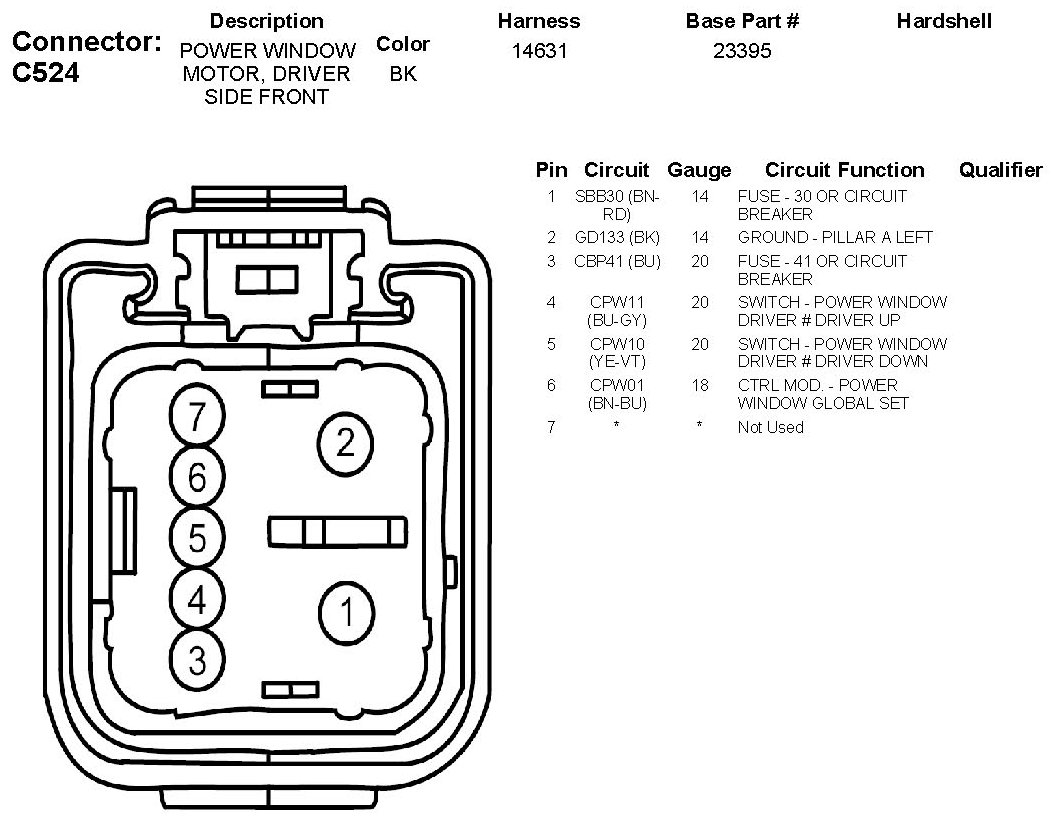 Connector: C524

| Description | Color | Harness | Base Part # | Hardshell |
|---|---|---|---|---|
| POWER WINDOW MOTOR, DRIVER SIDE FRONT | BK | 14631 | 23395 | |

| Pin | Circuit | Gauge | Circuit Function | Qualifier |
|---|---|---|---|---|
| 1 | SBB30 (BN-RD) | 14 | FUSE - 30 OR CIRCUIT BREAKER | |
| 2 | GD133 (BK) | 14 | GROUND - PILLAR A LEFT | |
| 3 | CBP41 (BU) | 20 | FUSE - 41 OR CIRCUIT BREAKER | |
| 4 | CPW11 (BU-GY) | 20 | SWITCH - POWER WINDOW DRIVER # DRIVER UP | |
| 5 | CPW10 (YE-VT) | 20 | SWITCH - POWER WINDOW DRIVER # DRIVER DOWN | |
| 6 | CPW01 (BN-BU) | 18 | CTRL MOD. - POWER WINDOW GLOBAL SET | |
| 7 | * | * | Not Used | |

7
6
5
4
3
2
1