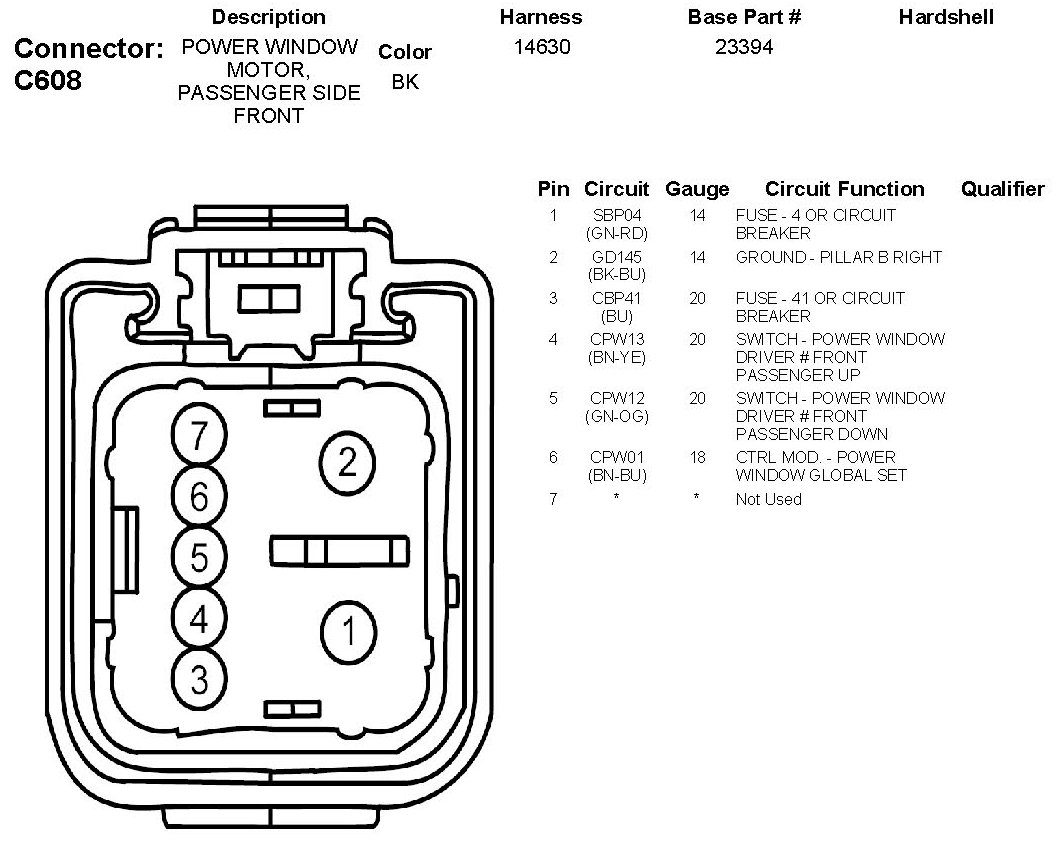 Connector: C608

| Description | Color | Harness | Base Part # | Hardshell |
|---|---|---|---|---|
| POWER WINDOW MOTOR, PASSENGER SIDE FRONT | BK | 14630 | 23394 | |

7
6
5
4
3
2
1

| Pin | Circuit | Gauge | Circuit Function | Qualifier |
|---|---|---|---|---|
| 1 | SBP04 (GN-RD) | 14 | FUSE - 4 OR CIRCUIT BREAKER | |
| 2 | GD145 (BK-BU) | 14 | GROUND - PILLAR B RIGHT | |
| 3 | CBP41 (BU) | 20 | FUSE - 41 OR CIRCUIT BREAKER | |
| 4 | CPW13 (BN-YE) | 20 | SWITCH - POWER WINDOW DRIVER # FRONT PASSENGER UP | |
| 5 | CPW12 (GN-OG) | 20 | SWITCH - POWER WINDOW DRIVER # FRONT PASSENGER DOWN | |
| 6 | CPW01 (BN-BU) | 18 | CTRL MOD. - POWER WINDOW GLOBAL SET | |
| 7 | * | * | Not Used | |