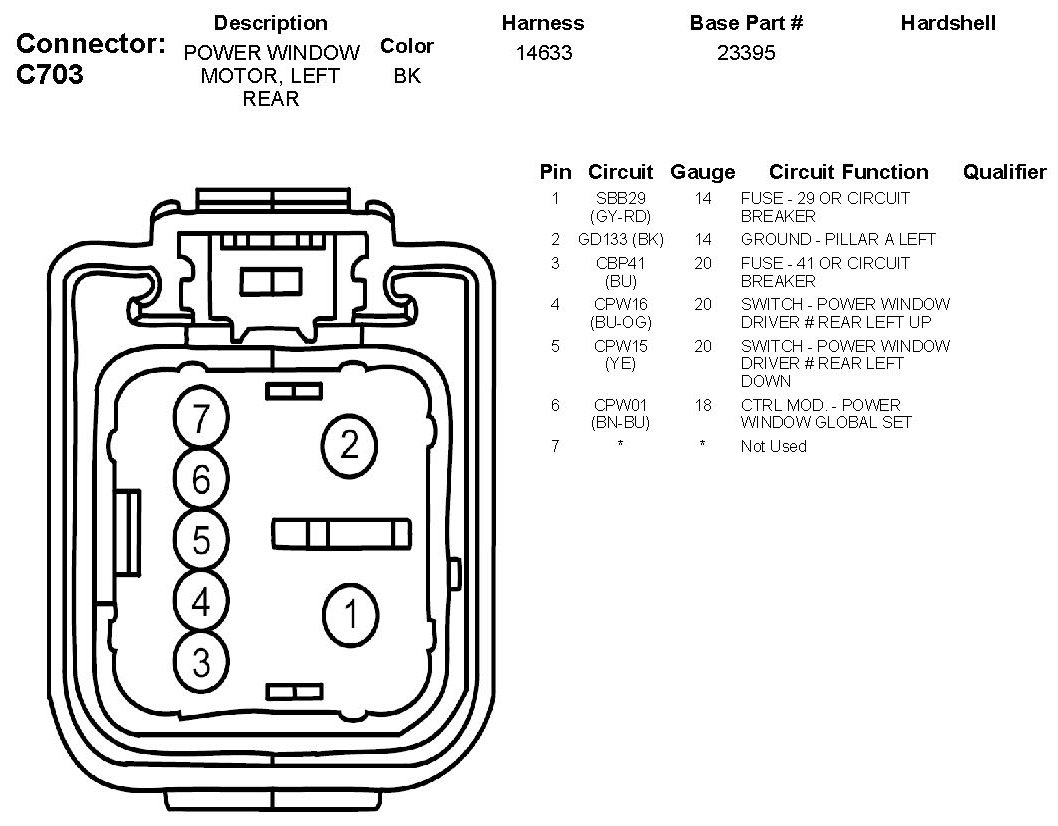 Connector: C703

| Description | Color | Harness | Base Part # | Hardshell |
|---|---|---|---|---|
| POWER WINDOW MOTOR, LEFT REAR | BK | 14633 | 23395 | |

| Pin | Circuit | Gauge | Circuit Function | Qualifier |
|---|---|---|---|---|
| 1 | SBB29 (GY-RD) | 14 | FUSE - 29 OR CIRCUIT BREAKER | |
| 2 | GD133 (BK) | 14 | GROUND - PILLAR A LEFT | |
| 3 | CBP41 (BU) | 20 | FUSE - 41 OR CIRCUIT BREAKER | |
| 4 | CPW16 (BU-OG) | 20 | SWITCH - POWER WINDOW DRIVER # REAR LEFT UP | |
| 5 | CPW15 (YE) | 20 | SWITCH - POWER WINDOW DRIVER # REAR LEFT DOWN | |
| 6 | CPW01 (BN-BU) | 18 | CTRL MOD. - POWER WINDOW GLOBAL SET | |
| 7 | * | * | Not Used | |

7
6
5
4
3
2
1