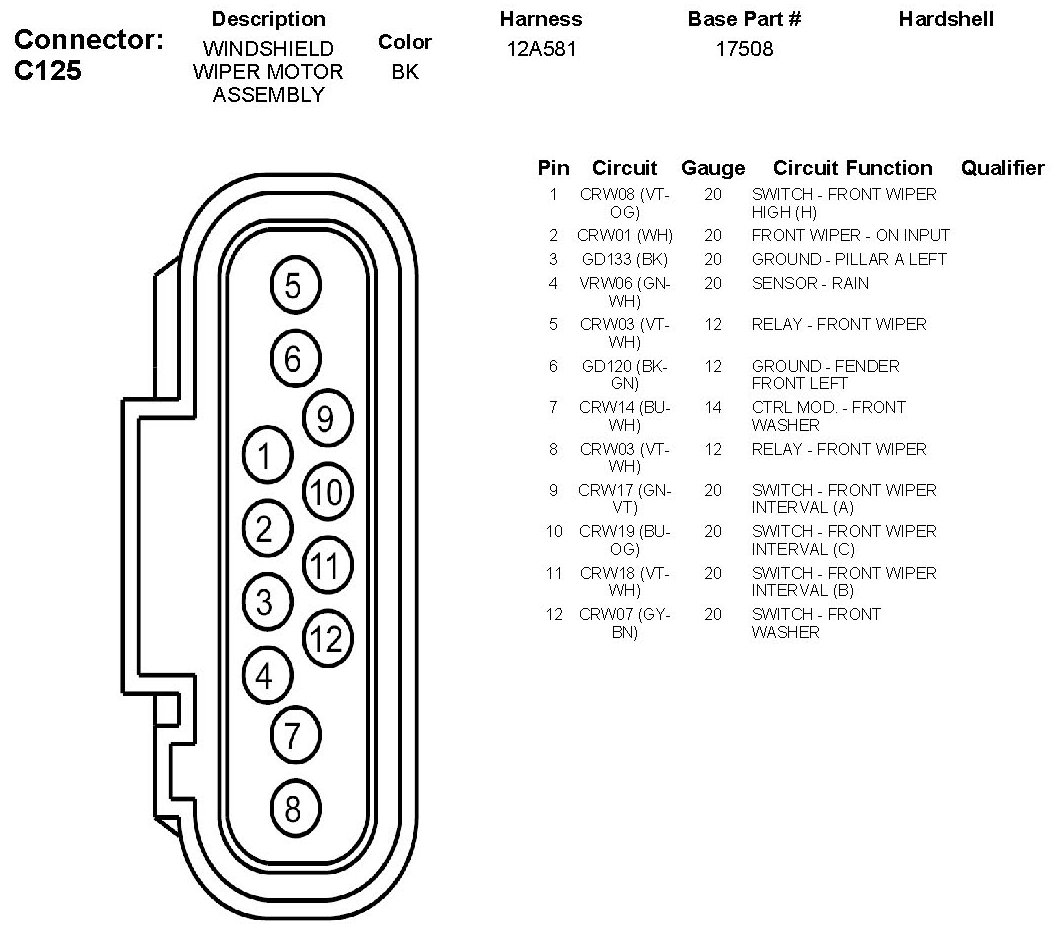 Connector: C125

| Description | Color | Harness | Base Part # | Hardshell |
|---|---|---|---|---|
| WINDSHIELD WIPER MOTOR ASSEMBLY | BK | 12A581 | 17508 | |

5
6
9
1
10
2
11
3
12
4
7
8

| Pin | Circuit | Gauge | Circuit Function | Qualifier |
|---|---|---|---|---|
| 1 | CRW08 (VT-OG) | 20 | SWITCH - FRONT WIPER HIGH (H) | |
| 2 | CRW01 (WH) | 20 | FRONT WIPER - ON INPUT | |
| 3 | GD133 (BK) | 20 | GROUND - PILLAR A LEFT | |
| 4 | VRW06 (GN-WH) | 20 | SENSOR - RAIN | |
| 5 | CRW03 (VT-WH) | 12 | RELAY - FRONT WIPER | |
| 6 | GD120 (BK-GN) | 12 | GROUND - FENDER FRONT LEFT | |
| 7 | CRW14 (BU-WH) | 14 | CTRL MOD. - FRONT WASHER | |
| 8 | CRW03 (VT-WH) | 12 | RELAY - FRONT WIPER | |
| 9 | CRW17 (GN-VT) | 20 | SWITCH - FRONT WIPER INTERVAL (A) | |
| 10 | CRW19 (BU-OG) | 20 | SWITCH - FRONT WIPER INTERVAL (C) | |
| 11 | CRW18 (VT-WH) | 20 | SWITCH - FRONT WIPER INTERVAL (B) | |
| 12 | CRW07 (GY-BN) | 20 | SWITCH - FRONT WASHER | |