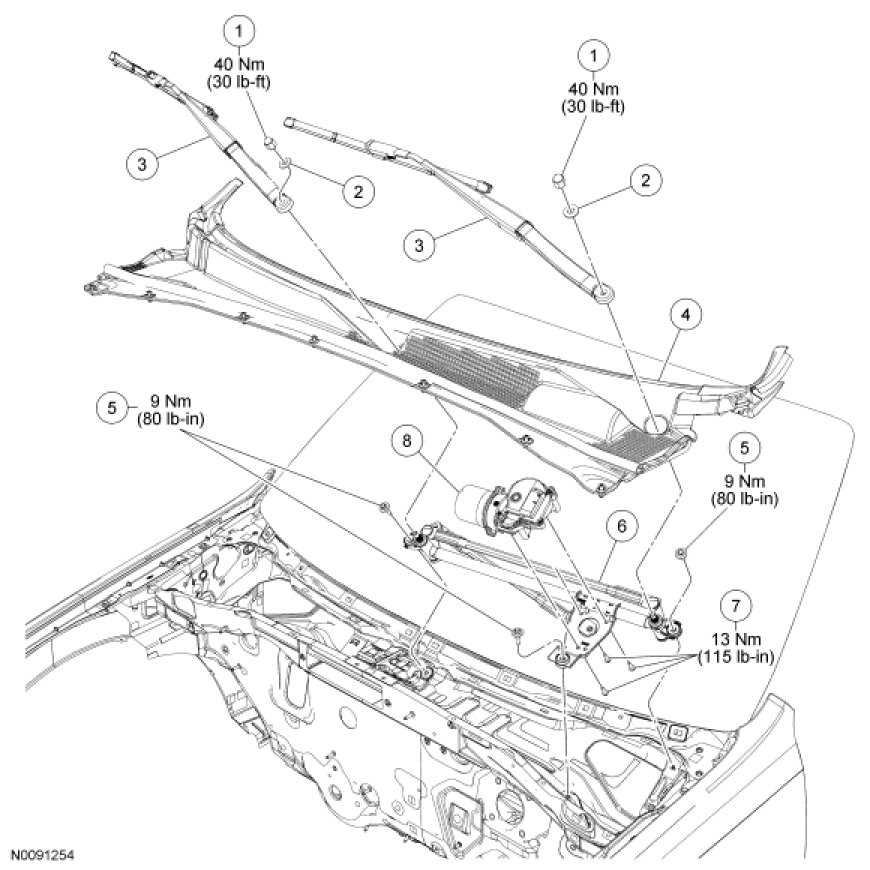 1
40 Nm
(30 lb-ft)

1
40 Nm
(30 lb-ft)

3

2

2

3

4

5
9 Nm
(80 lb-in)

8

5
9 Nm
(80 lb-in)

6

7
13 Nm
(115 lb-in)

N0091254