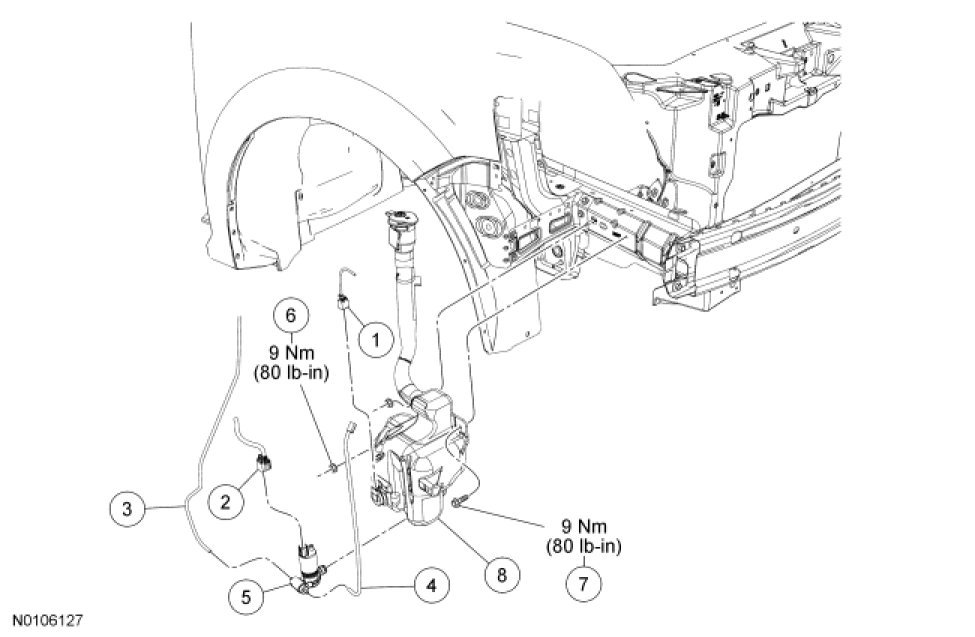 6
9 Nm
(80 lb-in)

1

3

2

5

4

8

9 Nm
(80 lb-in)
7

N0106127