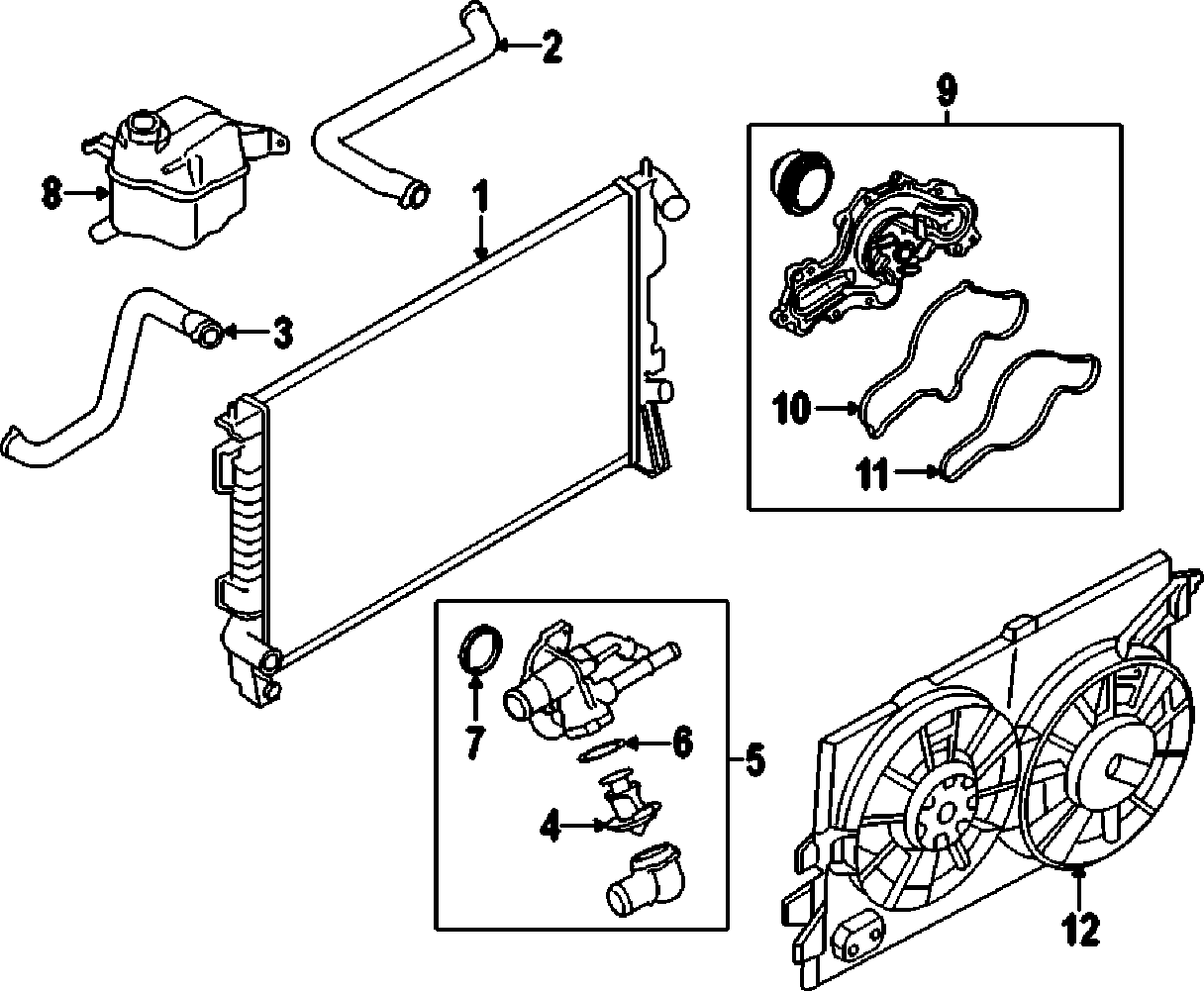 2
9
8
1
3
10
11
7
6
5
4
12