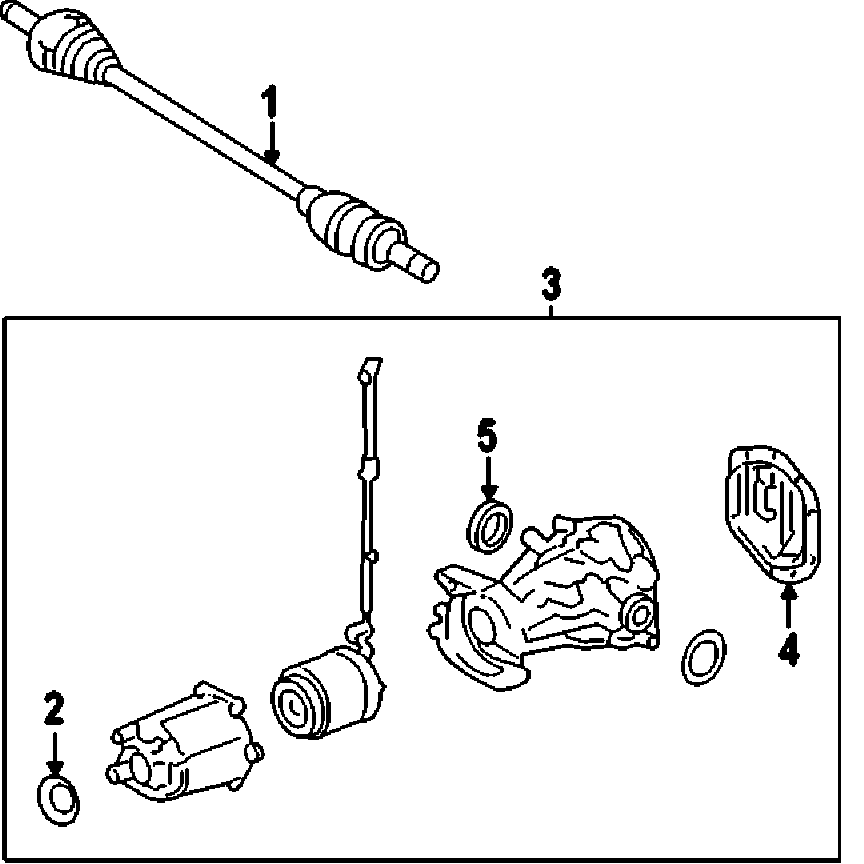 1
3
5
4
2