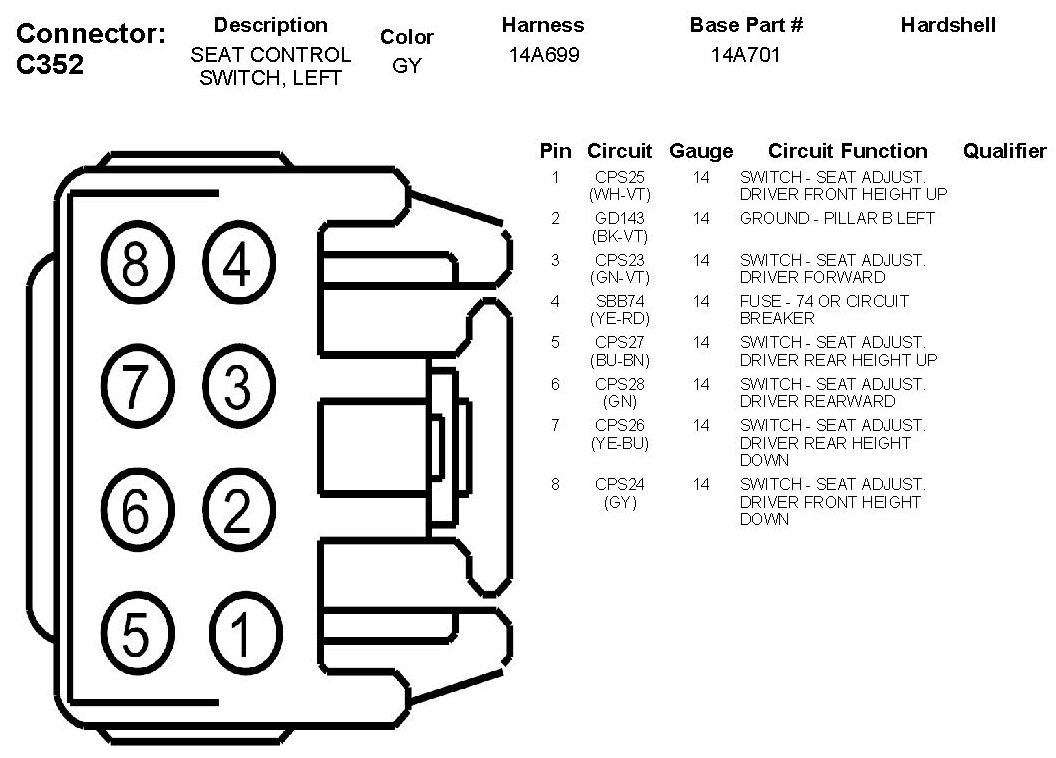 Connector: C352

| Description | Color | Harness | Base Part # | Hardshell |
|---|---|---|---|---|
| SEAT CONTROL SWITCH, LEFT | GY | 14A699 | 14A701 | |

8 4
7 3
6 2
5 1

| Pin | Circuit | Gauge | Circuit Function | Qualifier |
|---|---|---|---|---|
| 1 | CPS25 (WH-VT) | 14 | SWITCH - SEAT ADJUST. DRIVER FRONT HEIGHT UP | |
| 2 | GD143 (BK-VT) | 14 | GROUND - PILLAR B LEFT | |
| 3 | CPS23 (GN-VT) | 14 | SWITCH - SEAT ADJUST. DRIVER FORWARD | |
| 4 | SBB74 (YE-RD) | 14 | FUSE - 74 OR CIRCUIT BREAKER | |
| 5 | CPS27 (BU-BN) | 14 | SWITCH - SEAT ADJUST. DRIVER REAR HEIGHT UP | |
| 6 | CPS28 (GN) | 14 | SWITCH - SEAT ADJUST. DRIVER REARWARD | |
| 7 | CPS26 (YE-BU) | 14 | SWITCH - SEAT ADJUST. DRIVER REAR HEIGHT DOWN | |
| 8 | CPS24 (GY) | 14 | SWITCH - SEAT ADJUST. DRIVER FRONT HEIGHT DOWN | |