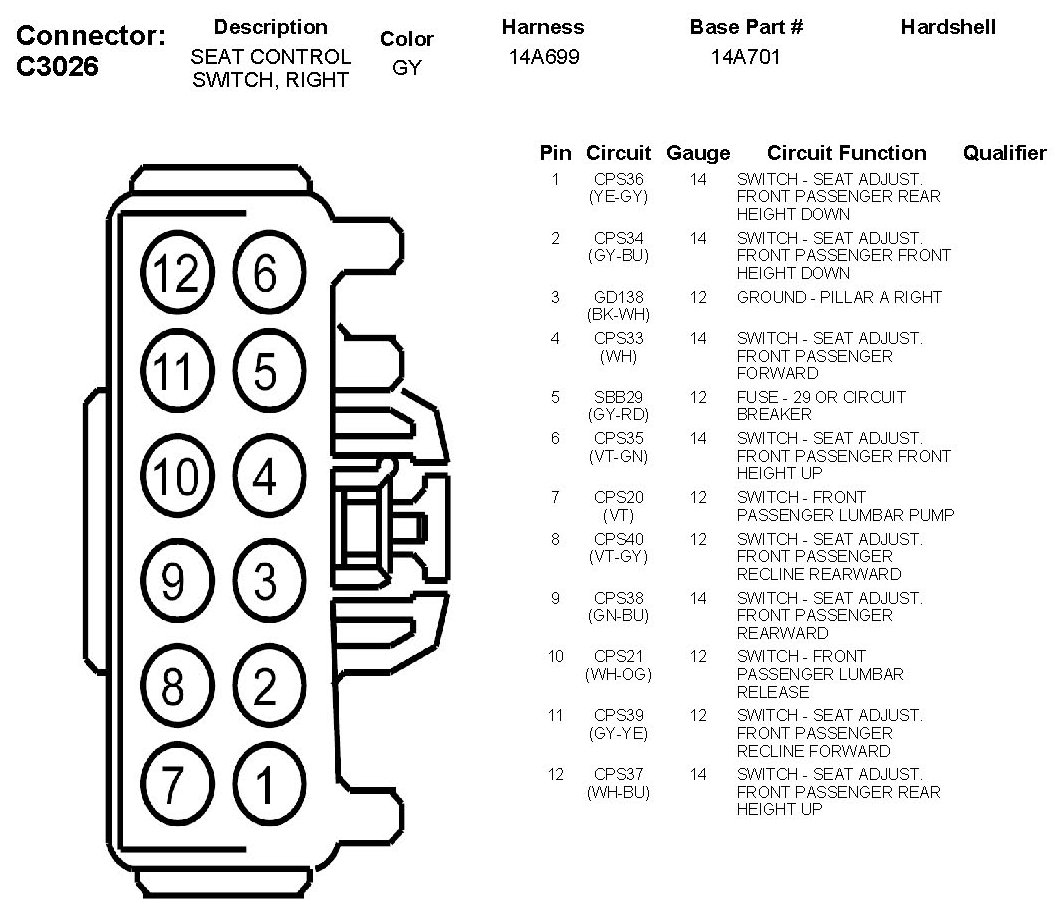 Connector: C3026

| Description | Color | Harness | Base Part # | Hardshell |
|---|---|---|---|---|
| SEAT CONTROL SWITCH, RIGHT | GY | 14A699 | 14A701 | |

12 6
11 5
10 4
9 3
8 2
7 1

| Pin | Circuit | Gauge | Circuit Function | Qualifier |
|---|---|---|---|---|
| 1 | CPS36 (YE-GY) | 14 | SWITCH - SEAT ADJUST. FRONT PASSENGER REAR HEIGHT DOWN | |
| 2 | CPS34 (GY-BU) | 14 | SWITCH - SEAT ADJUST. FRONT PASSENGER FRONT HEIGHT DOWN | |
| 3 | GD138 (BK-WH) | 12 | GROUND - PILLAR A RIGHT | |
| 4 | CPS33 (WH) | 14 | SWITCH - SEAT ADJUST. FRONT PASSENGER FORWARD | |
| 5 | SBB29 (GY-RD) | 12 | FUSE - 29 OR CIRCUIT BREAKER | |
| 6 | CPS35 (VT-GN) | 14 | SWITCH - SEAT ADJUST. FRONT PASSENGER FRONT HEIGHT UP | |
| 7 | CPS20 (VT) | 12 | SWITCH - FRONT PASSENGER LUMBAR PUMP | |
| 8 | CPS40 (VT-GY) | 12 | SWITCH - SEAT ADJUST. FRONT PASSENGER RECLINE REARWARD | |
| 9 | CPS38 (GN-BU) | 14 | SWITCH - SEAT ADJUST. FRONT PASSENGER REARWARD | |
| 10 | CPS21 (WH-OG) | 12 | SWITCH - FRONT PASSENGER LUMBAR RELEASE | |
| 11 | CPS39 (GY-YE) | 12 | SWITCH - SEAT ADJUST. FRONT PASSENGER RECLINE FORWARD | |
| 12 | CPS37 (WH-BU) | 14 | SWITCH - SEAT ADJUST. FRONT PASSENGER REAR HEIGHT UP | |