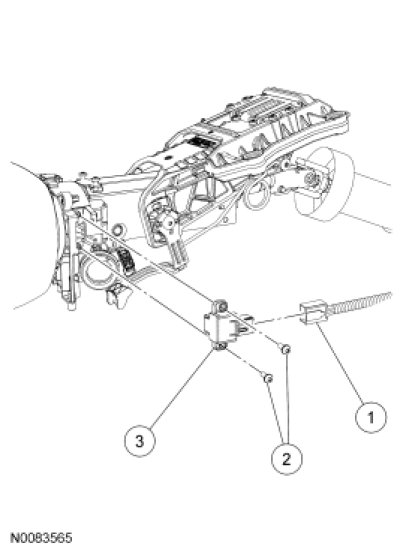 1
3
2
N0083565