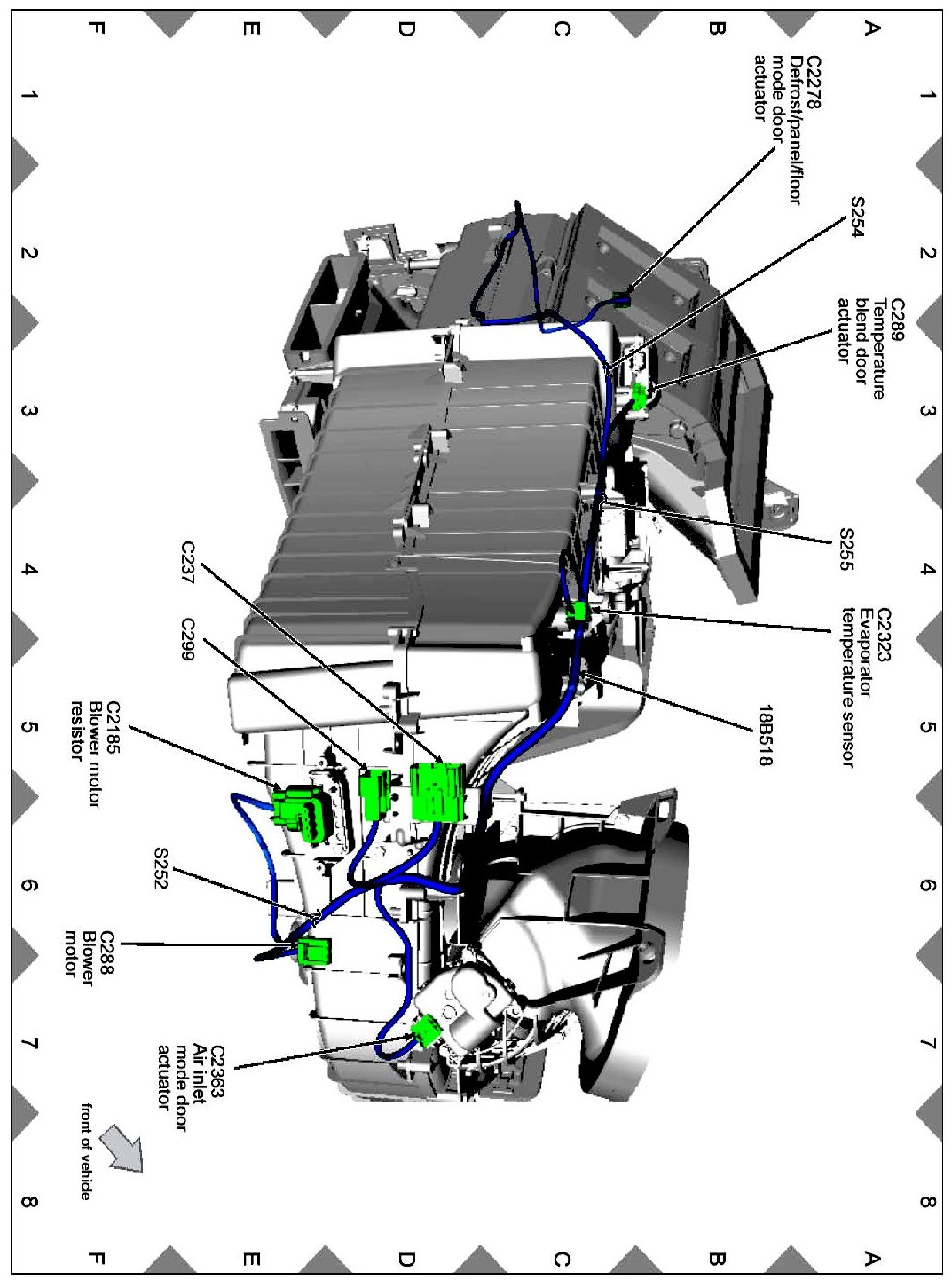 A
B
C
D
E
F

1
2
3
4
5
6
7
8

C2278 Defrost/panel/floor mode door actuator

S254

C289 Temperature blend door actuator

S255

C2323 Evaporator temperature sensor

18B518

C237

C299

C2185 Blower motor resistor

S252

C288 Blower motor

C2363 Air inlet mode door actuator

front of vehicle

1
2
3
4
5
6
7
8

A
B
C
D
E
F