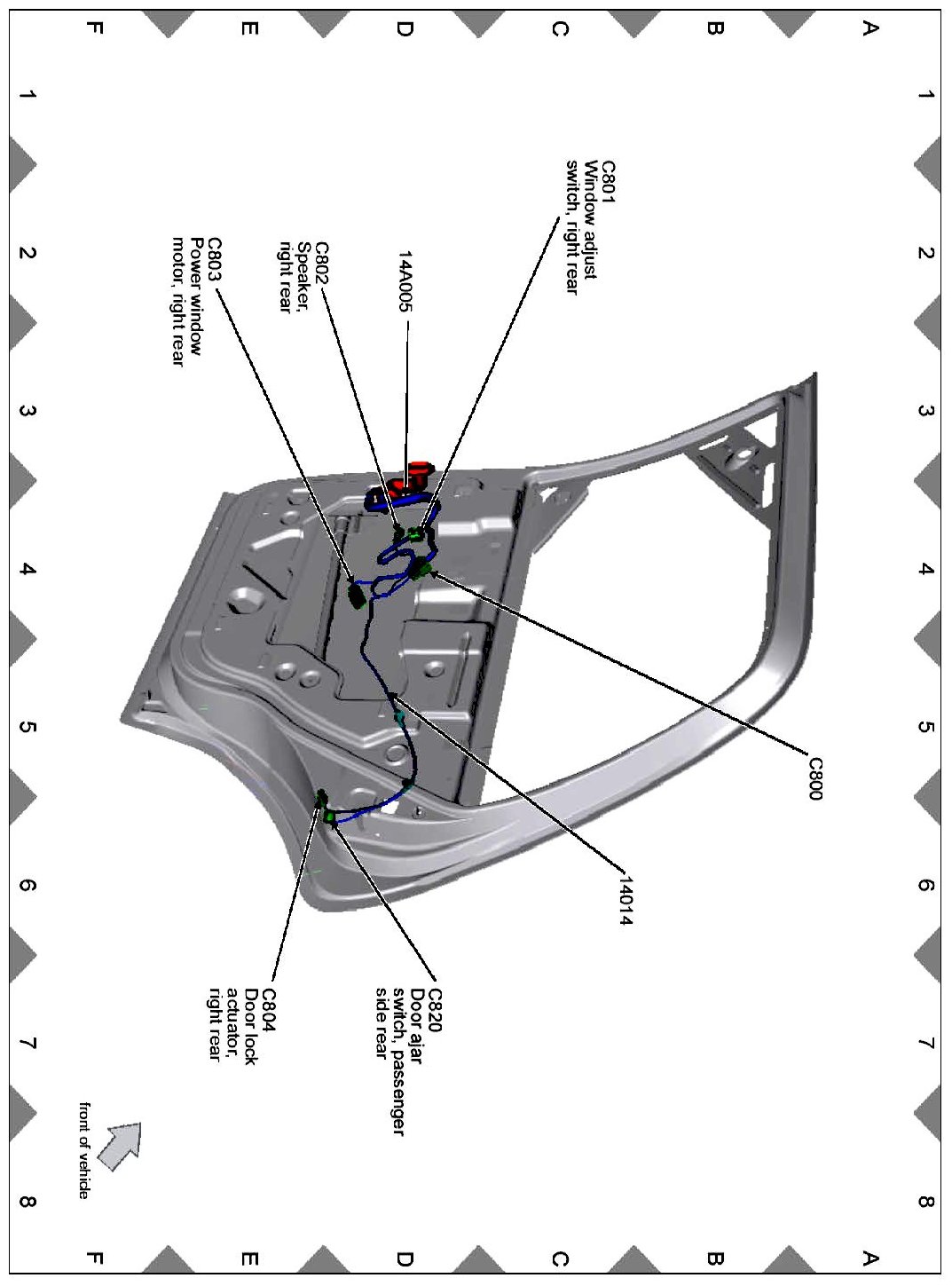 A
B
C
D
E
F

1
2
3
4
5
6
7
8

C801
Window adjust switch, right rear

14A005

C802
Speaker, right rear

C803
Power window motor, right rear

C800

14014

C820
Door ajar switch, passenger side rear

C804
Door lock actuator, right rear

front of vehicle

1
2
3
4
5
6
7
8

A
B
C
D
E
F