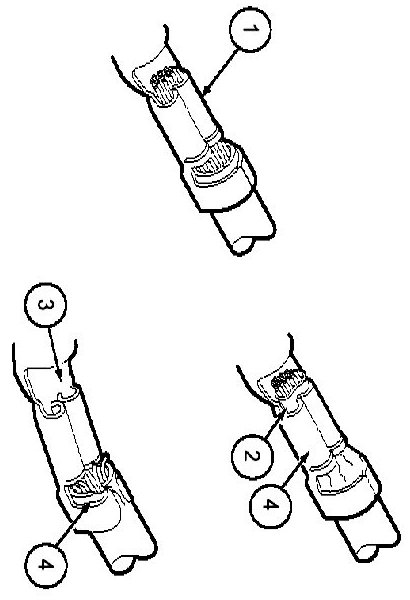 1

3

2

4

4