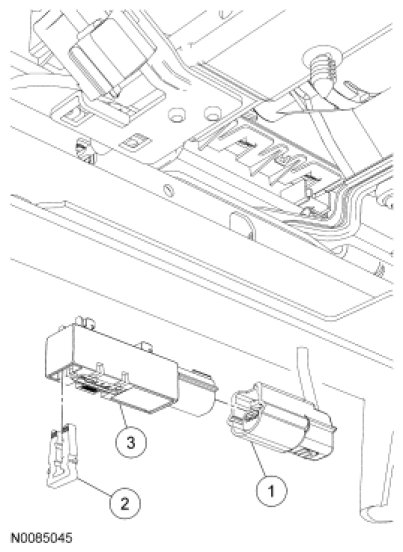 3

2

1

N0085045