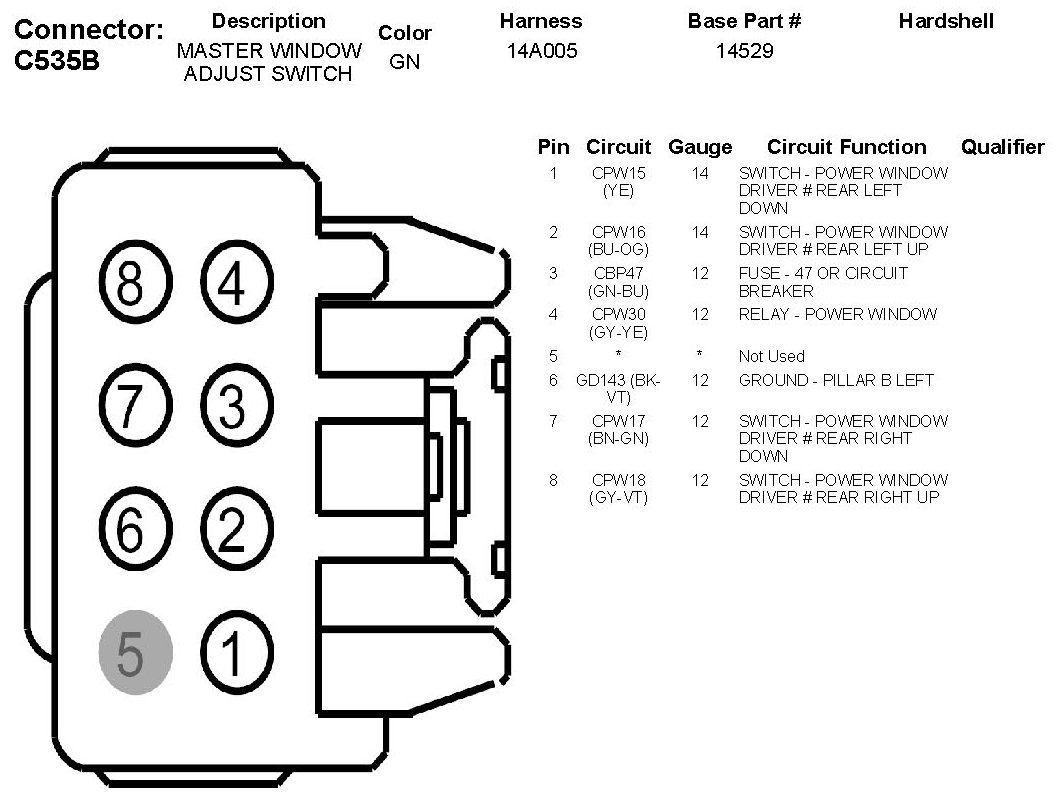 Connector: C535B

| Description | Color | Harness | Base Part # | Hardshell |
|---|---|---|---|---|
| MASTER WINDOW ADJUST SWITCH | GN | 14A005 | 14529 | |

8 4
7 3
6 2
5 1

| Pin | Circuit | Gauge | Circuit Function | Qualifier |
|---|---|---|---|---|
| 1 | CPW15 (YE) | 14 | SWITCH - POWER WINDOW DRIVER # REAR LEFT DOWN | |
| 2 | CPW16 (BU-OG) | 14 | SWITCH - POWER WINDOW DRIVER # REAR LEFT UP | |
| 3 | CBP47 (GN-BU) | 12 | FUSE - 47 OR CIRCUIT BREAKER | |
| 4 | CPW30 (GY-YE) | 12 | RELAY - POWER WINDOW | |
| 5 | * | * | Not Used | |
| 6 | GD143 (BK-VT) | 12 | GROUND - PILLAR B LEFT | |
| 7 | CPW17 (BN-GN) | 12 | SWITCH - POWER WINDOW DRIVER # REAR RIGHT DOWN | |
| 8 | CPW18 (GY-VT) | 12 | SWITCH - POWER WINDOW DRIVER # REAR RIGHT UP | |