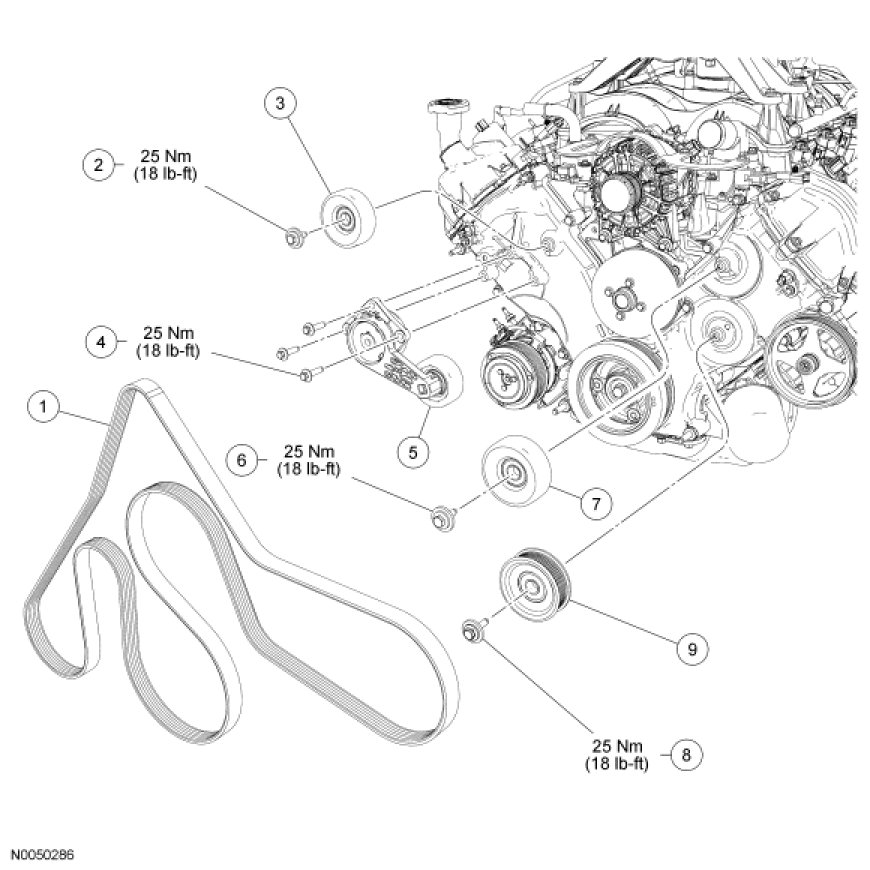 3

2 25 Nm (18 lb-ft)

4 25 Nm (18 lb-ft)

1

5

6 25 Nm (18 lb-ft)

7

9

25 Nm (18 lb-ft) 8

N0050286