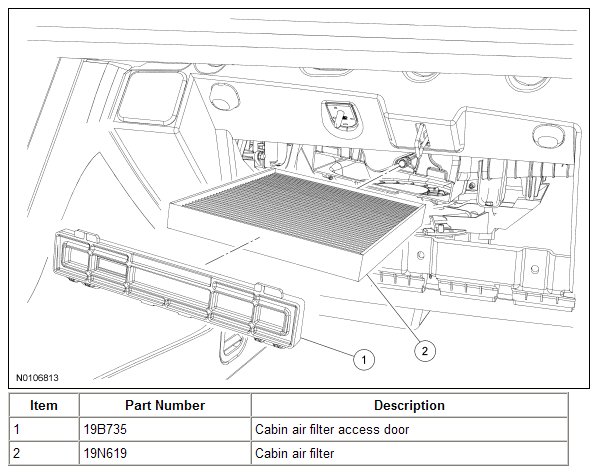 2

1

N0106813

| Item | Part Number | Description |
|---|---|---|
| 1 | 19B735 | Cabin air filter access door |
| 2 | 19N619 | Cabin air filter |