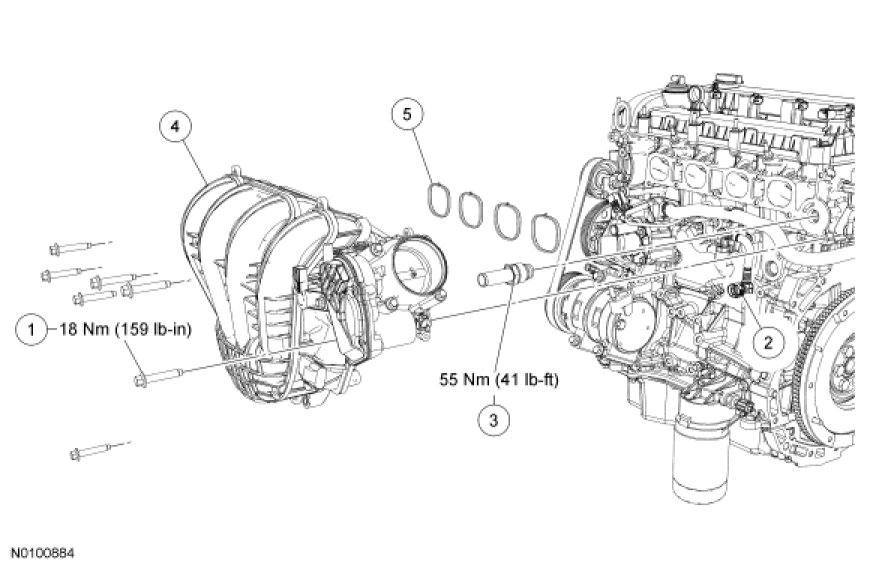 4

5

1 18 Nm (159 lb-in)

2

55 Nm (41 lb-ft)

3

N0100884