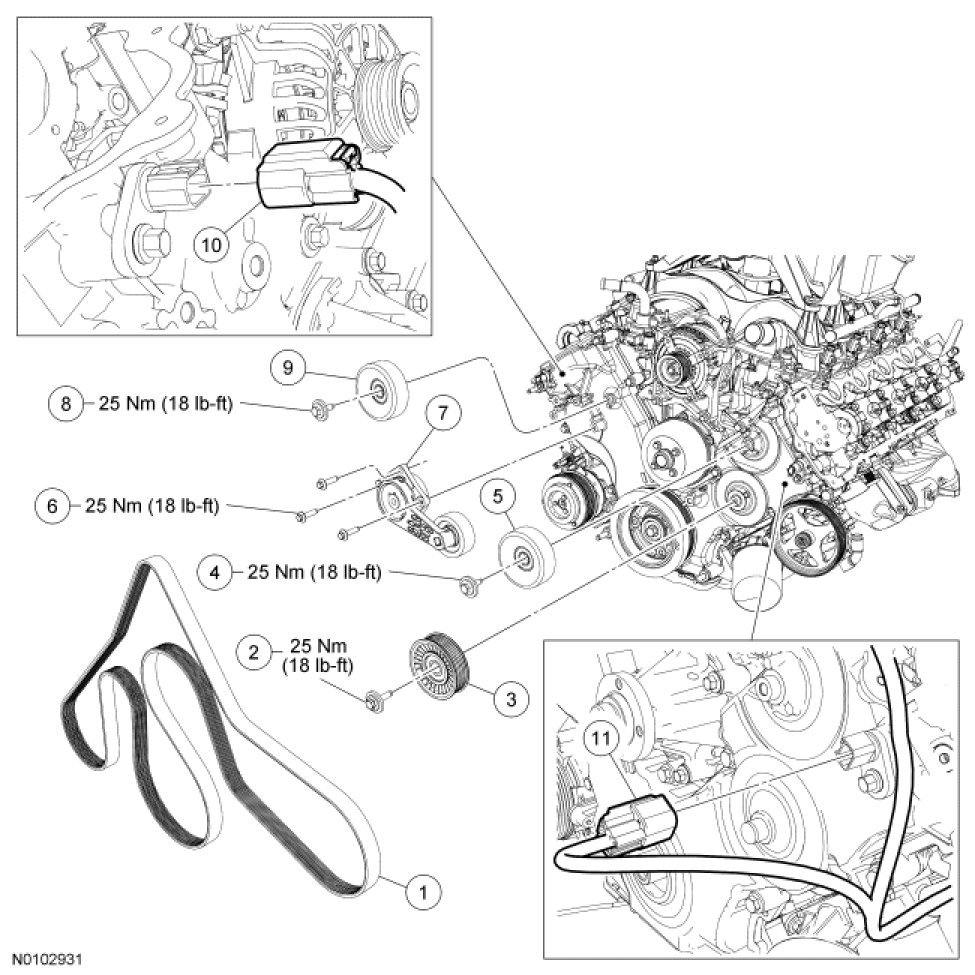 10

9

8 25 Nm (18 lb-ft)

7

6 25 Nm (18 lb-ft)

5

4 25 Nm (18 lb-ft)

2 25 Nm (18 lb-ft)

3

11

1

N0102931