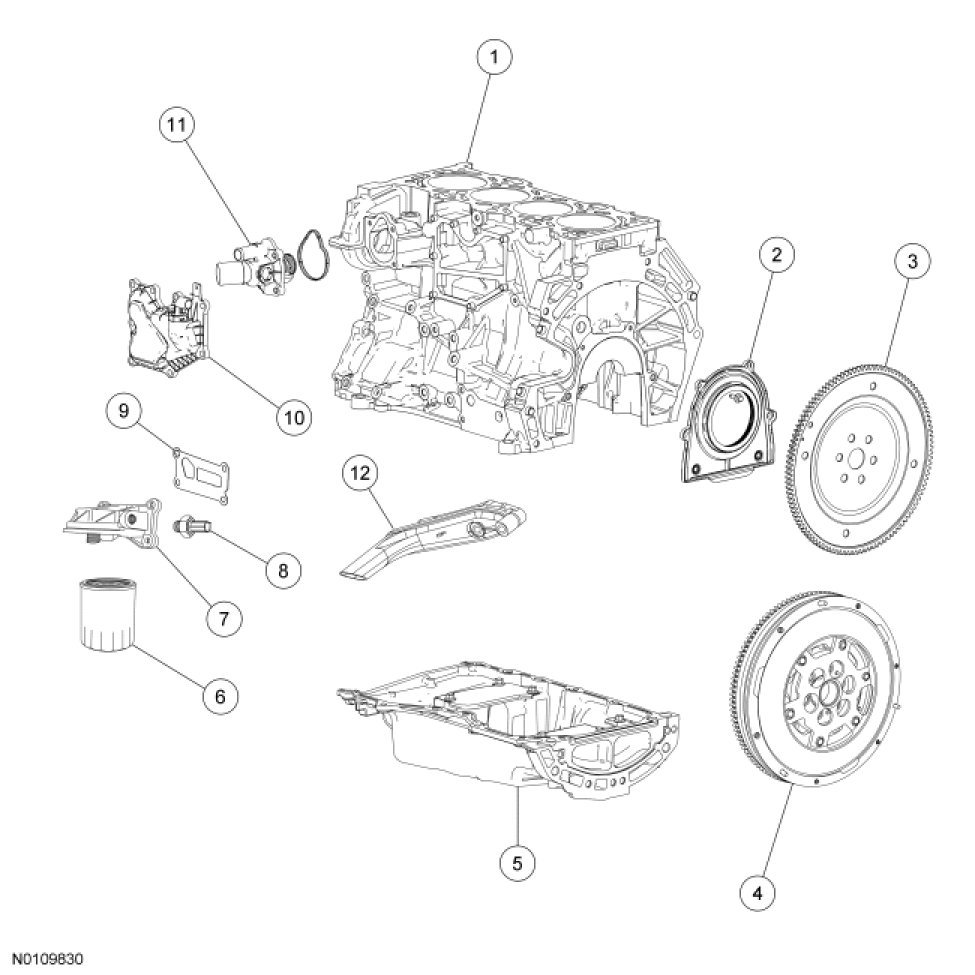 1
11
2
3
10
9
12
8
7
6
5
4
N0109830