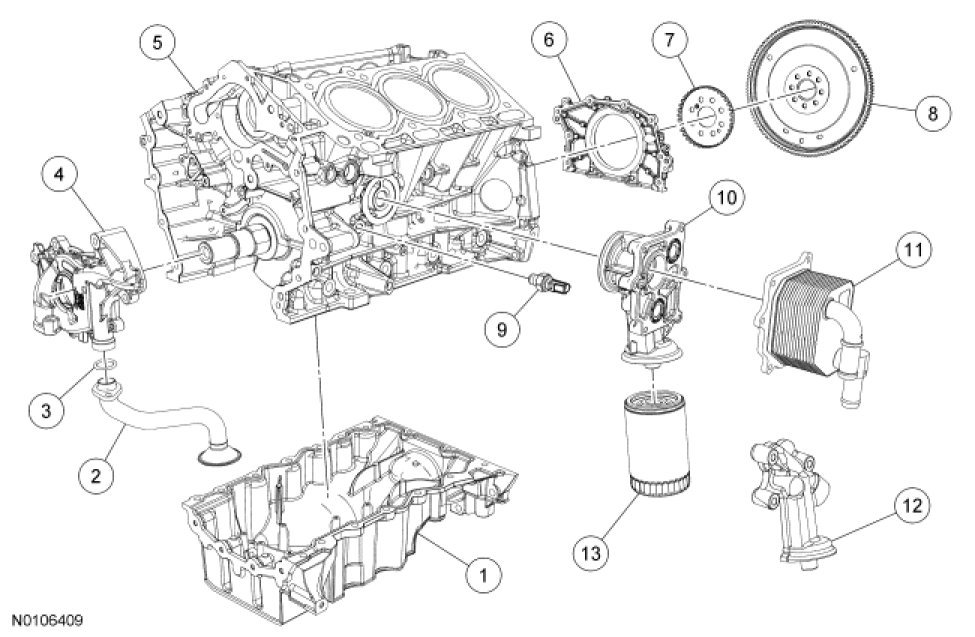 5
6
7
8
4
10
11
9
3
2
13
12
1
N0106409