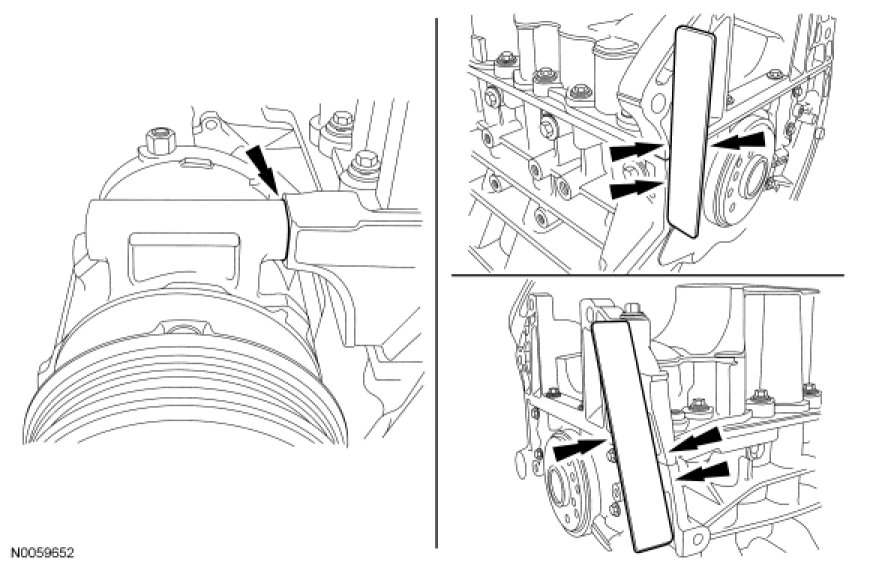 N0059652