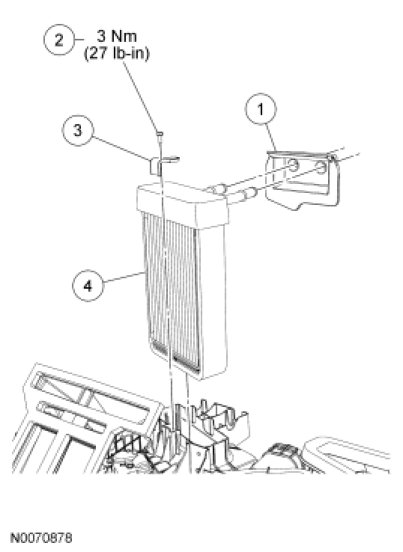 2
3 Nm
(27 lb-in)

1

3

4

N0070878