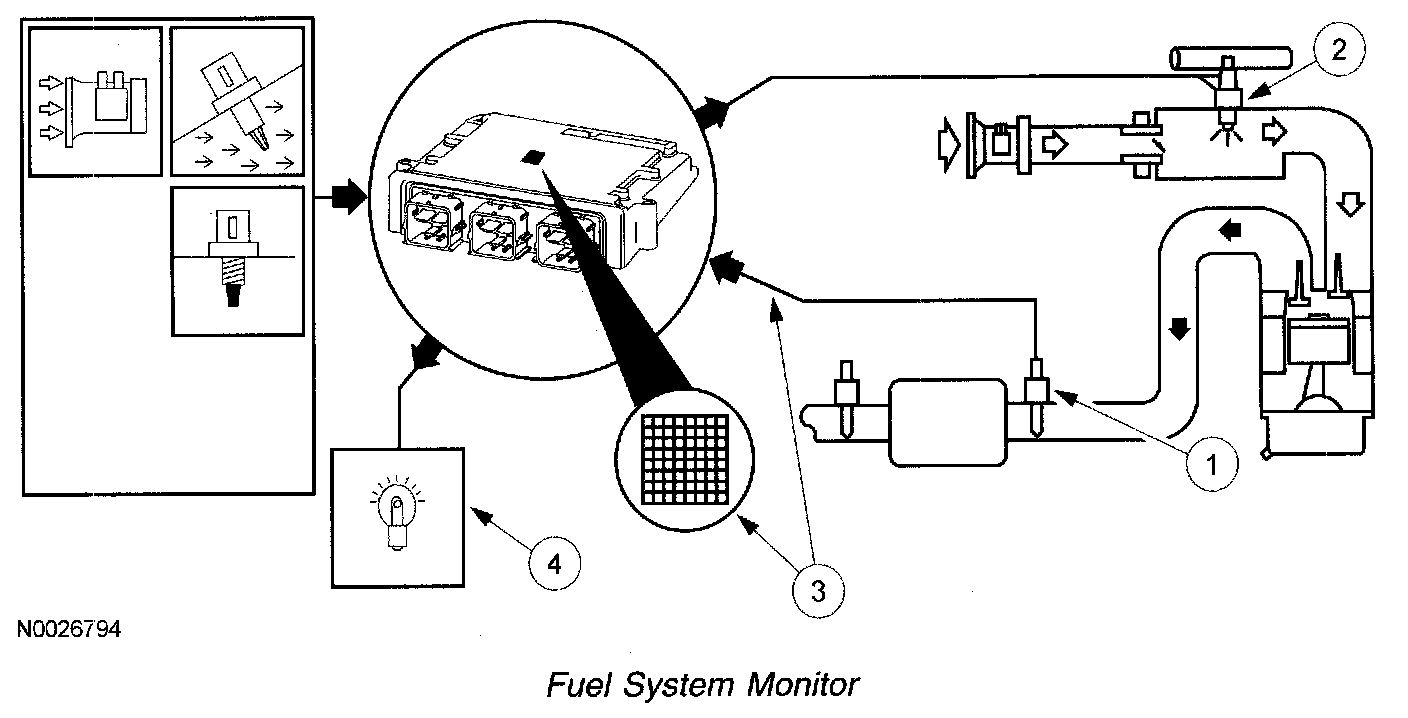 2

1

4

3

N0026794

Fuel System Monitor