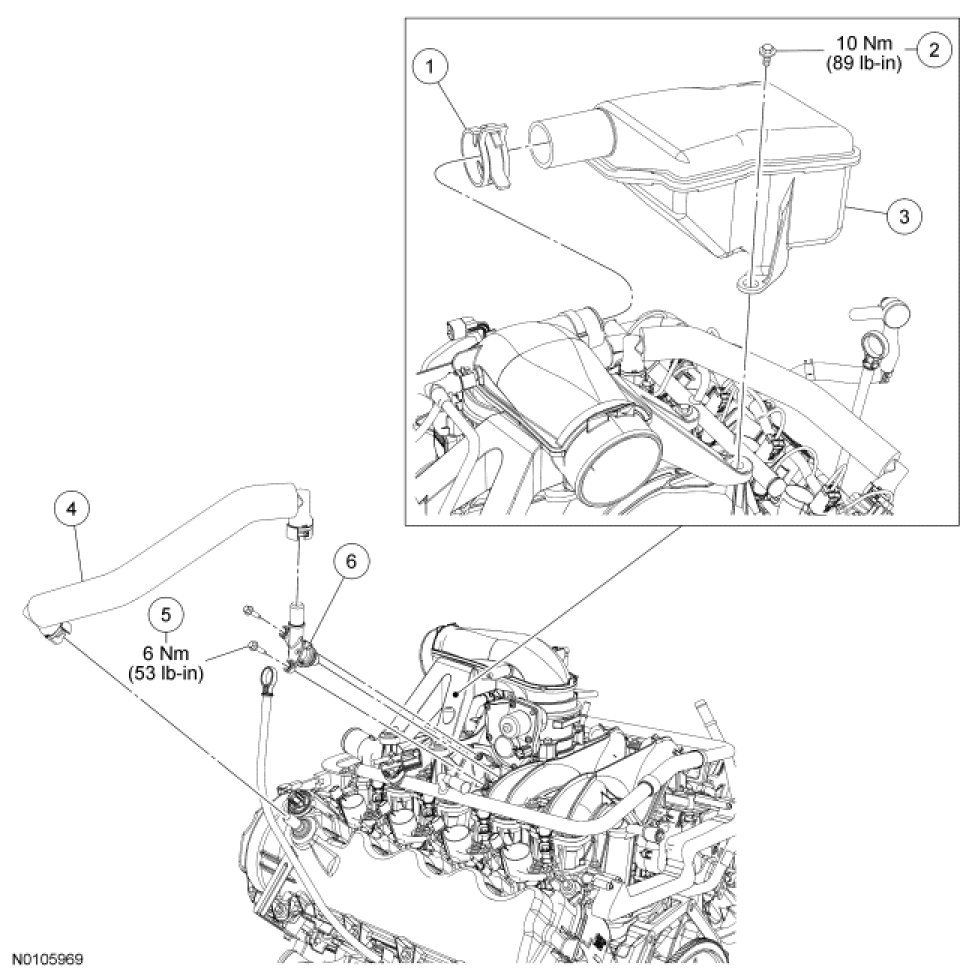 1

10 Nm
(89 lb-in)
2

3

4

6

5
6 Nm
(53 lb-in)

N0105969