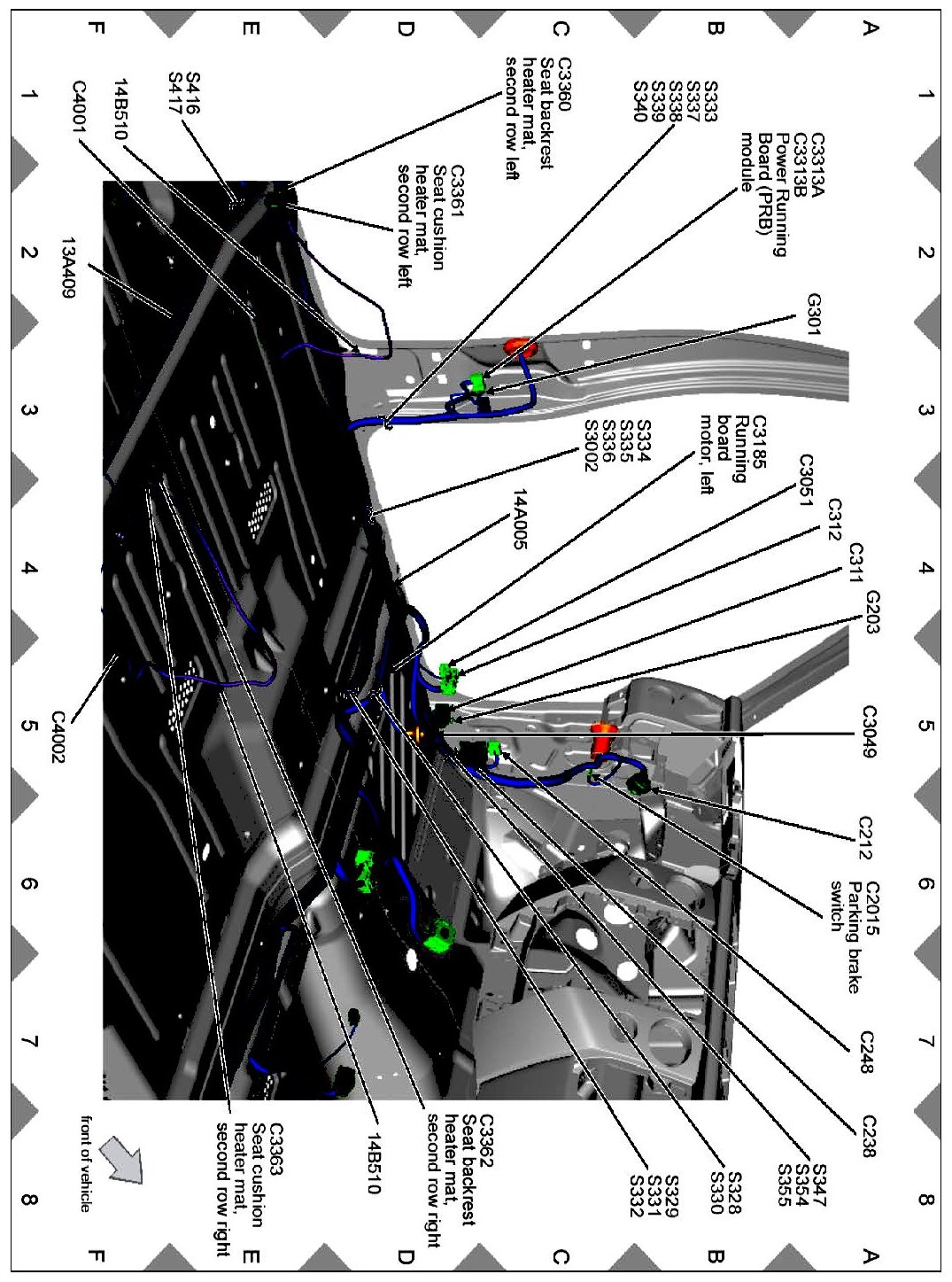 A
B
C
D
E
F

1
2
3
4
5
6
7
8

C3313A
C3313B
Power Running Board (PRB) module

S333
S337
S338
S339
S340

C3360
Seat backrest heater mat, second row left

C3361
Seat cushion heater mat, second row left

S416
S417

14B510

C4001

13A409

G301

C3185
Running board motor, left

S334
S335
S336
S3002

14A005

C3051

C312

C311

G203

C3049

C212

C2015
Parking brake switch

C248

C238

S347
S354
S355

S328
S330

S329
S331
S332

C3362
Seat backrest heater mat, second row right

14B510

C3363
Seat cushion heater mat, second row right

C4002

front of vehicle

1
2
3
4
5
6
7
8

A
B
C
D
E
F