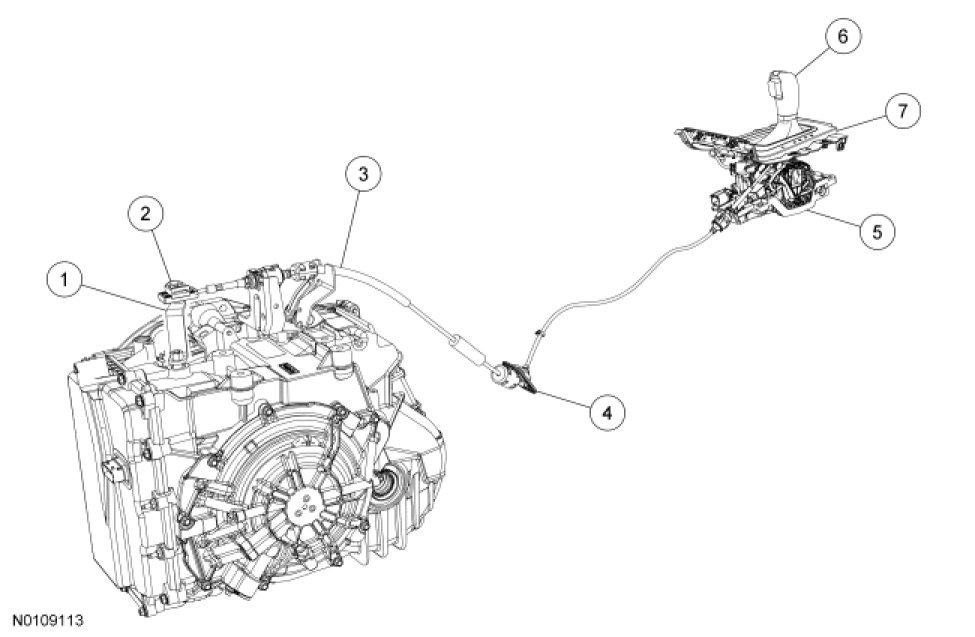 6
7
3
2
5
1
4
N0109113