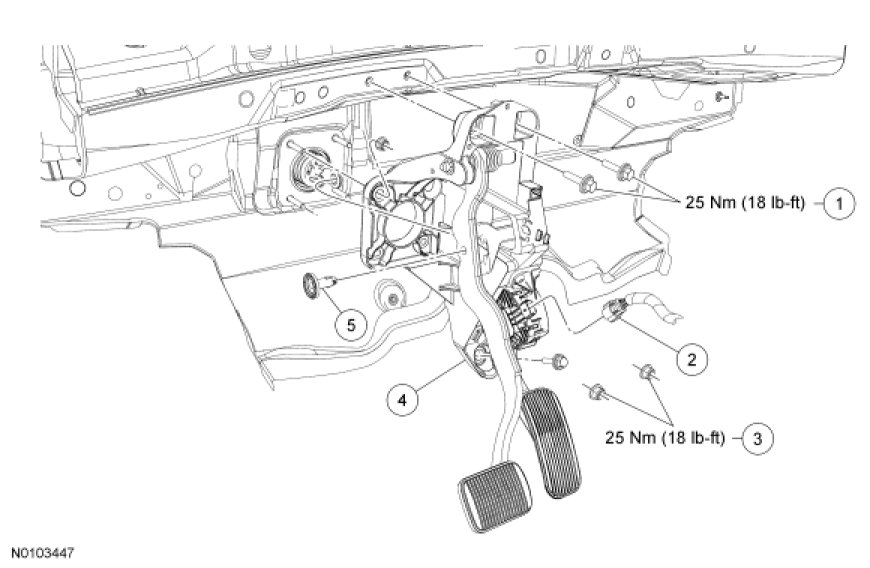 25 Nm (18 lb-ft)
1
5
2
4
25 Nm (18 lb-ft)
3
N0103447