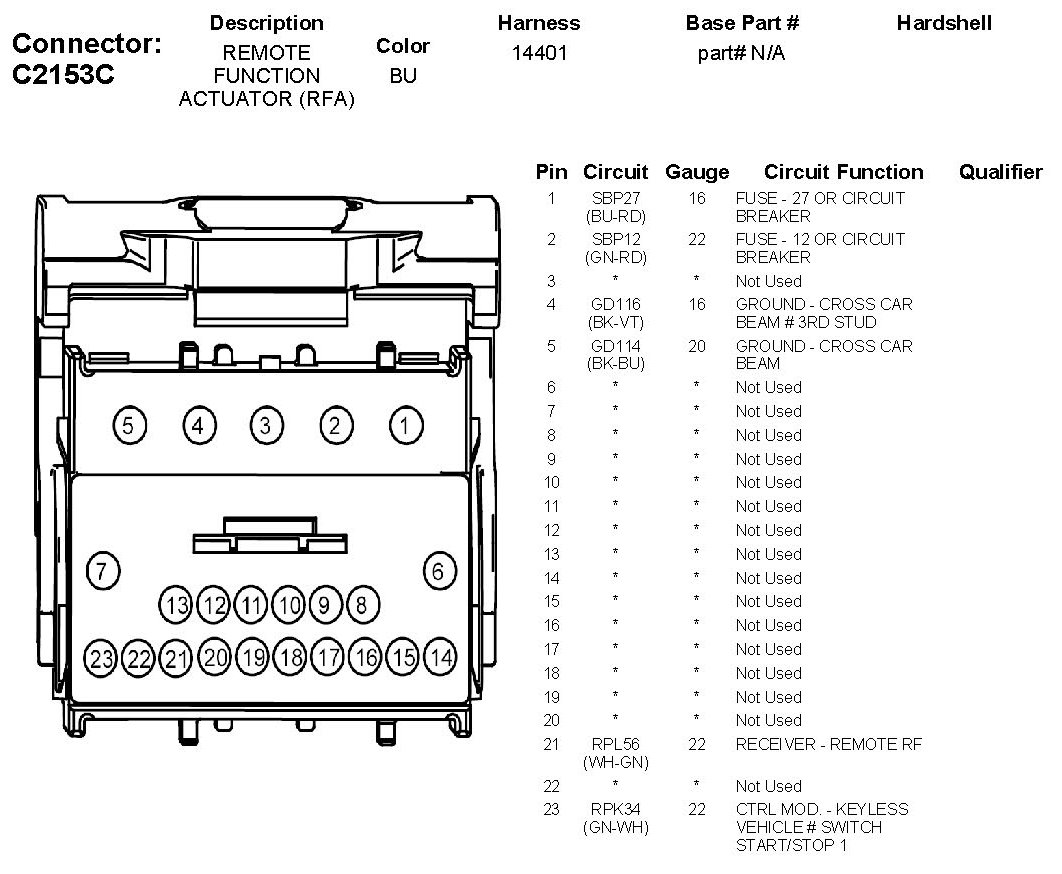 Connector: C2153C

| Description | Color | Harness | Base Part # | Hardshell |
|---|---|---|---|---|
| REMOTE FUNCTION ACTUATOR (RFA) | BU | 14401 | part# N/A | |

5 4 3 2 1
7 6
13 12 11 10 9 8
23 22 21 20 19 18 17 16 15 14

| Pin | Circuit | Gauge | Circuit Function | Qualifier |
|---|---|---|---|---|
| 1 | SBP27 (BU-RD) | 16 | FUSE - 27 OR CIRCUIT BREAKER | |
| 2 | SBP12 (GN-RD) | 22 | FUSE - 12 OR CIRCUIT BREAKER | |
| 3 | * | * | Not Used | |
| 4 | GD116 (BK-VT) | 16 | GROUND - CROSS CAR BEAM # 3RD STUD | |
| 5 | GD114 (BK-BU) | 20 | GROUND - CROSS CAR BEAM | |
| 6 | * | * | Not Used | |
| 7 | * | * | Not Used | |
| 8 | * | * | Not Used | |
| 9 | * | * | Not Used | |
| 10 | * | * | Not Used | |
| 11 | * | * | Not Used | |
| 12 | * | * | Not Used | |
| 13 | * | * | Not Used | |
| 14 | * | * | Not Used | |
| 15 | * | * | Not Used | |
| 16 | * | * | Not Used | |
| 17 | * | * | Not Used | |
| 18 | * | * | Not Used | |
| 19 | * | * | Not Used | |
| 20 | * | * | Not Used | |
| 21 | RPL56 (WH-GN) | 22 | RECEIVER - REMOTE RF | |
| 22 | * | * | Not Used | |
| 23 | RPK34 (GN-WH) | 22 | CTRL MOD. - KEYLESS VEHICLE # SWITCH START/STOP 1 | |