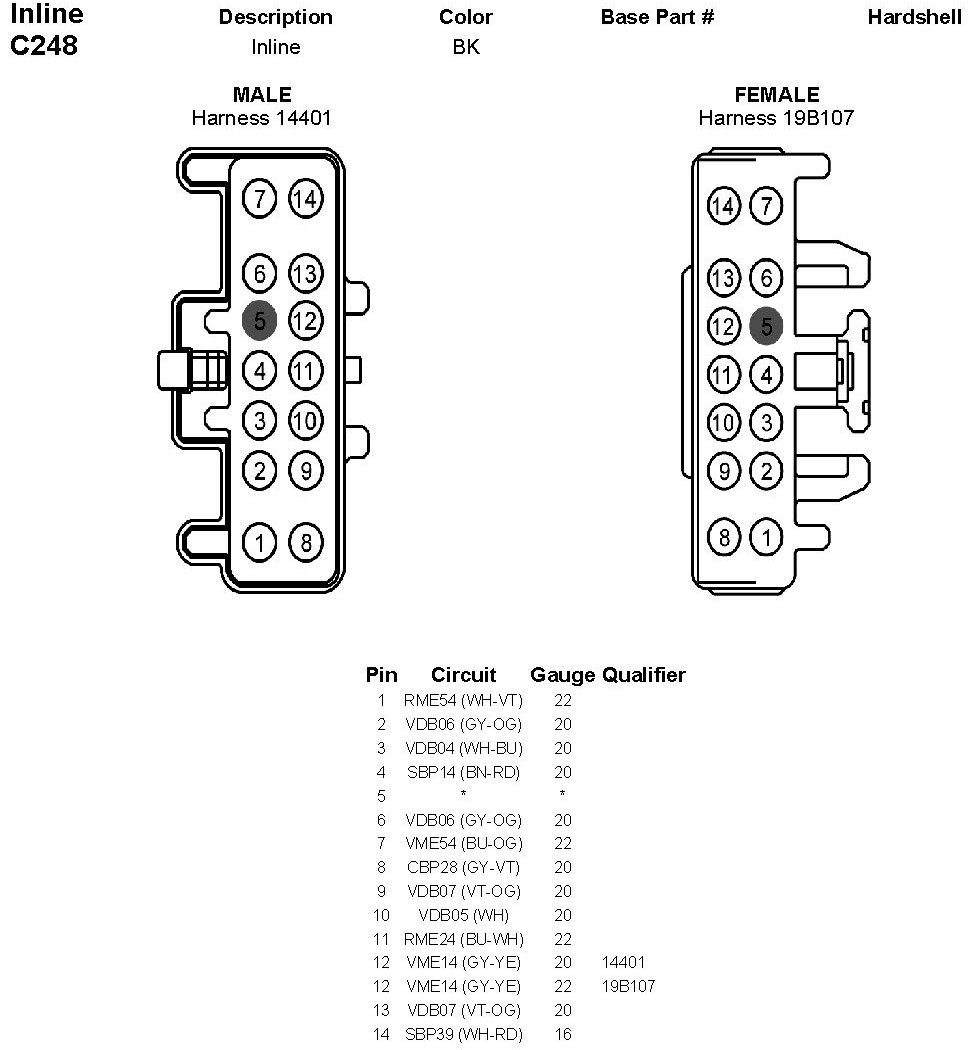 Inline C248

| Description | Color | Base Part # | Hardshell |
|---|---|---|---|
| Inline | BK | | |

MALE
Harness 14401

7 14
6 13
5 12
4 11
3 10
2 9
1 8

FEMALE
Harness 19B107

14 7
13 6
12 5
11 4
10 3
9 2
8 1

| Pin | Circuit | Gauge | Qualifier |
|---|---|---|---|
| 1 | RME54 (WH-VT) | 22 | |
| 2 | VDB06 (GY-OG) | 20 | |
| 3 | VDB04 (WH-BU) | 20 | |
| 4 | SBP14 (BN-RD) | 20 | |
| 5 | * | * | |
| 6 | VDB06 (GY-OG) | 20 | |
| 7 | VME54 (BU-OG) | 22 | |
| 8 | CBP28 (GY-VT) | 20 | |
| 9 | VDB07 (VT-OG) | 20 | |
| 10 | VDB05 (WH) | 20 | |
| 11 | RME24 (BU-WH) | 22 | |
| 12 | VME14 (GY-YE) | 20 | 14401 |
| 12 | VME14 (GY-YE) | 22 | 19B107 |
| 13 | VDB07 (VT-OG) | 20 | |
| 14 | SBP39 (WH-RD) | 16 | |