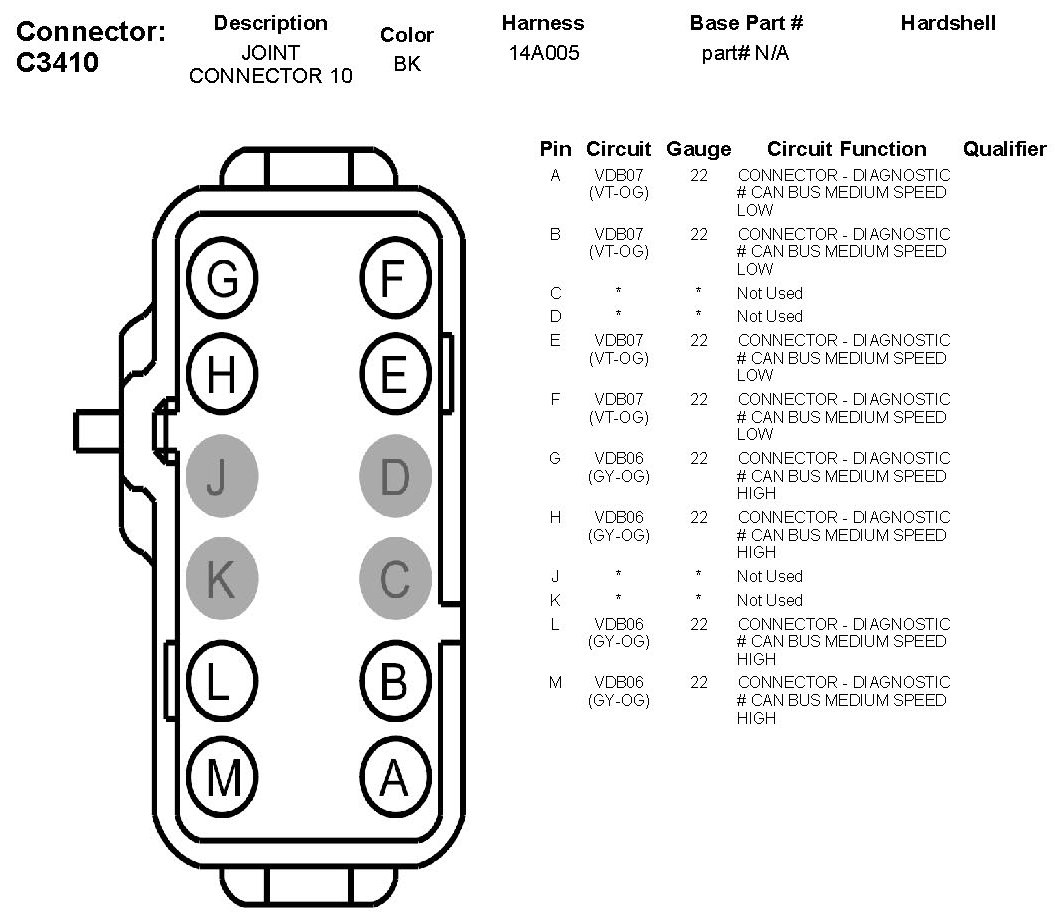 Connector: C3410

| Description | Color | Harness | Base Part # | Hardshell |
|---|---|---|---|---|
| JOINT CONNECTOR 10 | BK | 14A005 | part# N/A | |

G F
H E
J D
K C
L B
M A

| Pin | Circuit | Gauge | Circuit Function | Qualifier |
|---|---|---|---|---|
| A | VDB07 (VT-OG) | 22 | CONNECTOR - DIAGNOSTIC # CAN BUS MEDIUM SPEED LOW | |
| B | VDB07 (VT-OG) | 22 | CONNECTOR - DIAGNOSTIC # CAN BUS MEDIUM SPEED LOW | |
| C | * | * | Not Used | |
| D | * | * | Not Used | |
| E | VDB07 (VT-OG) | 22 | CONNECTOR - DIAGNOSTIC # CAN BUS MEDIUM SPEED LOW | |
| F | VDB07 (VT-OG) | 22 | CONNECTOR - DIAGNOSTIC # CAN BUS MEDIUM SPEED LOW | |
| G | VDB06 (GY-OG) | 22 | CONNECTOR - DIAGNOSTIC # CAN BUS MEDIUM SPEED HIGH | |
| H | VDB06 (GY-OG) | 22 | CONNECTOR - DIAGNOSTIC # CAN BUS MEDIUM SPEED HIGH | |
| J | * | * | Not Used | |
| K | * | * | Not Used | |
| L | VDB06 (GY-OG) | 22 | CONNECTOR - DIAGNOSTIC # CAN BUS MEDIUM SPEED HIGH | |
| M | VDB06 (GY-OG) | 22 | CONNECTOR - DIAGNOSTIC # CAN BUS MEDIUM SPEED HIGH | |