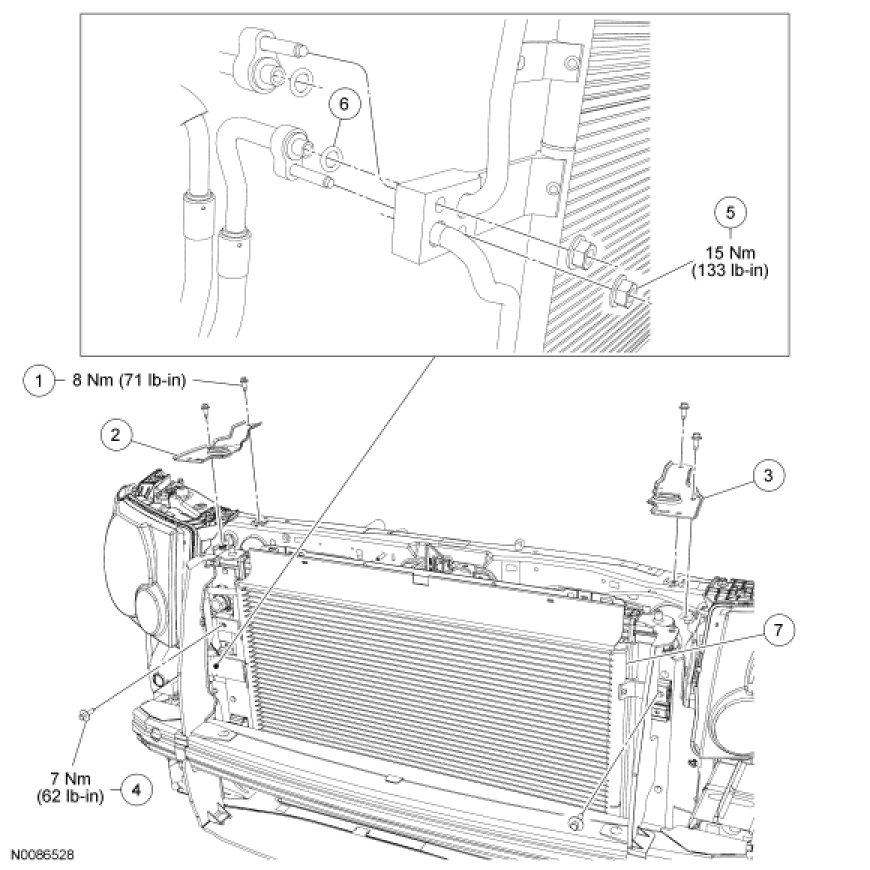 6

5
15 Nm
(133 lb-in)

1 8 Nm (71 lb-in)

2

3

7

7 Nm
(62 lb-in)
4

N0086528