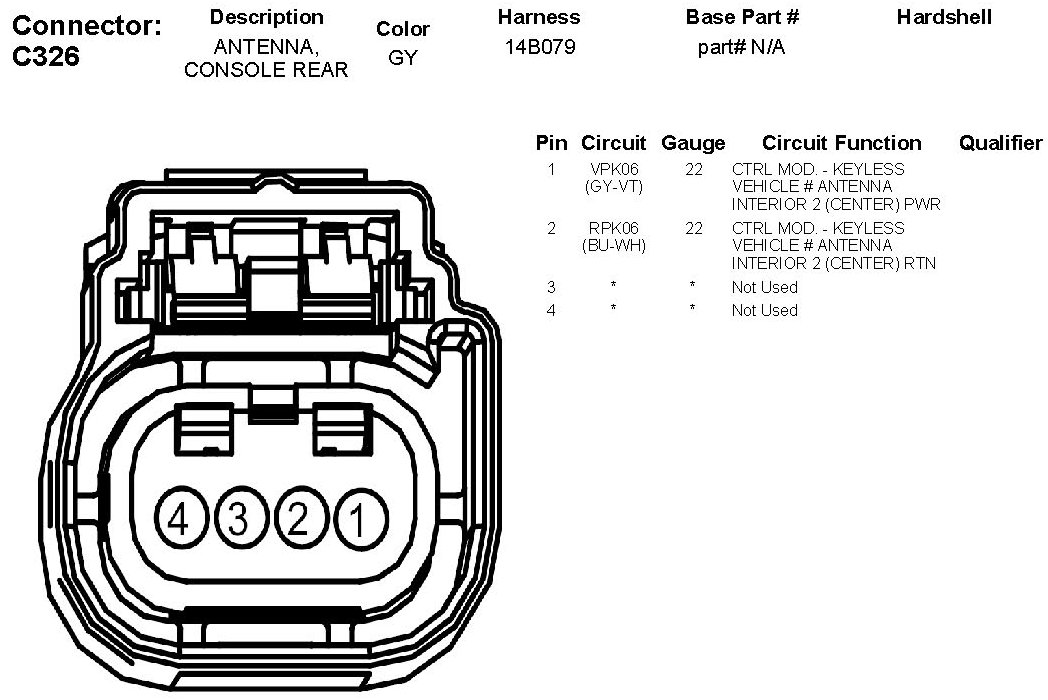 Connector: C326

| Description | Color | Harness | Base Part # | Hardshell |
|---|---|---|---|---|
| ANTENNA, CONSOLE REAR | GY | 14B079 | part# N/A | |

| Pin | Circuit | Gauge | Circuit Function | Qualifier |
|---|---|---|---|---|
| 1 | VPK06 (GY-VT) | 22 | CTRL MOD. - KEYLESS VEHICLE # ANTENNA INTERIOR 2 (CENTER) PWR | |
| 2 | RPK06 (BU-WH) | 22 | CTRL MOD. - KEYLESS VEHICLE # ANTENNA INTERIOR 2 (CENTER) RTN | |
| 3 | * | * | Not Used | |
| 4 | * | * | Not Used | |

4 3 2 1