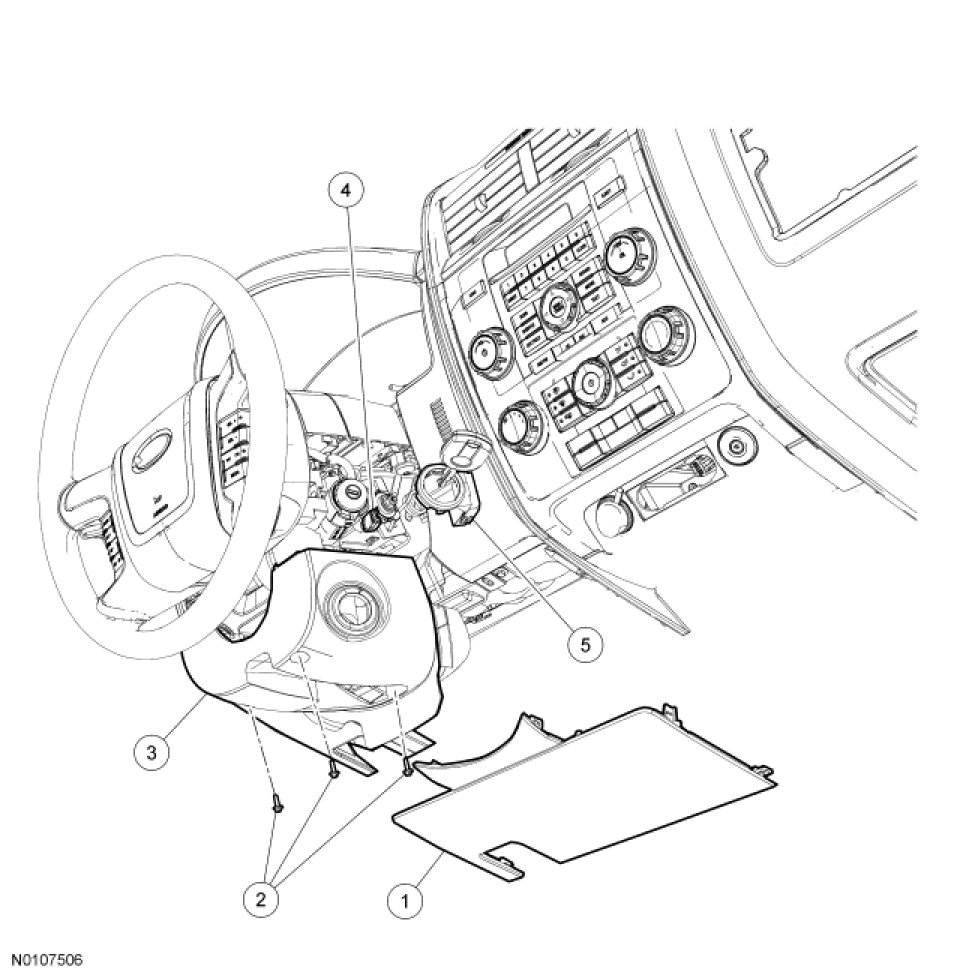 4
5
3
2
1
N0107506