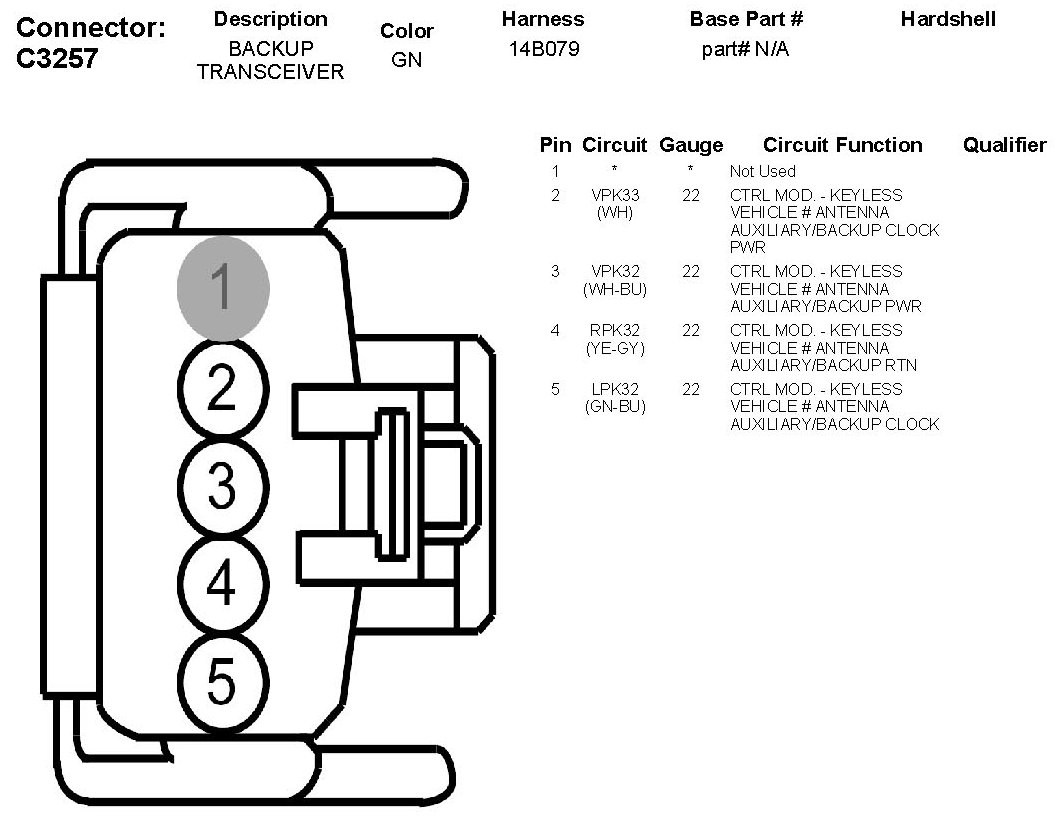 Connector: C3257

| Description | Color | Harness | Base Part # | Hardshell |
|---|---|---|---|---|
| BACKUP TRANSCEIVER | GN | 14B079 | part# N/A | |

1
2
3
4
5

| Pin | Circuit | Gauge | Circuit Function | Qualifier |
|---|---|---|---|---|
| 1 | * | * | Not Used | |
| 2 | VPK33 (WH) | 22 | CTRL MOD. - KEYLESS VEHICLE # ANTENNA AUXILIARY/BACKUP CLOCK PWR | |
| 3 | VPK32 (WH-BU) | 22 | CTRL MOD. - KEYLESS VEHICLE # ANTENNA AUXILIARY/BACKUP PWR | |
| 4 | RPK32 (YE-GY) | 22 | CTRL MOD. - KEYLESS VEHICLE # ANTENNA AUXILIARY/BACKUP RTN | |
| 5 | LPK32 (GN-BU) | 22 | CTRL MOD. - KEYLESS VEHICLE # ANTENNA AUXILIARY/BACKUP CLOCK | |