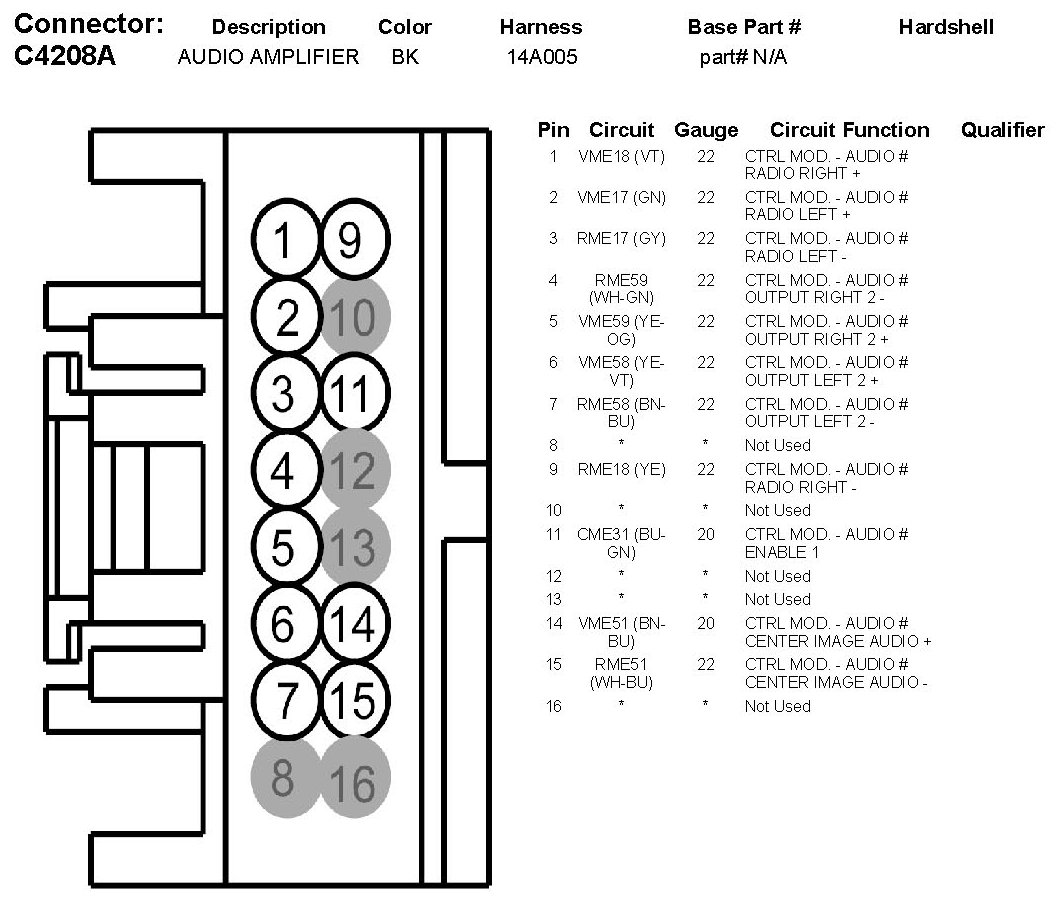 | Connector: | Description | Color | Harness | Base Part # | Hardshell |
|---|---|---|---|---|---|
| C4208A | AUDIO AMPLIFIER | BK | 14A005 | part# N/A | |

1 9
2 10
3 11
4 12
5 13
6 14
7 15
8 16

| Pin | Circuit | Gauge | Circuit Function | Qualifier |
|---|---|---|---|---|
| 1 | VME18 (VT) | 22 | CTRL MOD. - AUDIO # RADIO RIGHT + | |
| 2 | VME17 (GN) | 22 | CTRL MOD. - AUDIO # RADIO LEFT + | |
| 3 | RME17 (GY) | 22 | CTRL MOD. - AUDIO # RADIO LEFT - | |
| 4 | RME59 (WH-GN) | 22 | CTRL MOD. - AUDIO # OUTPUT RIGHT 2 - | |
| 5 | VME59 (YE-OG) | 22 | CTRL MOD. - AUDIO # OUTPUT RIGHT 2 + | |
| 6 | VME58 (YE-VT) | 22 | CTRL MOD. - AUDIO # OUTPUT LEFT 2 + | |
| 7 | RME58 (BN-BU) | 22 | CTRL MOD. - AUDIO # OUTPUT LEFT 2 - | |
| 8 | * | * | Not Used | |
| 9 | RME18 (YE) | 22 | CTRL MOD. - AUDIO # RADIO RIGHT - | |
| 10 | * | * | Not Used | |
| 11 | CME31 (BU-GN) | 20 | CTRL MOD. - AUDIO # ENABLE 1 | |
| 12 | * | * | Not Used | |
| 13 | * | * | Not Used | |
| 14 | VME51 (BN-BU) | 20 | CTRL MOD. - AUDIO # CENTER IMAGE AUDIO + | |
| 15 | RME51 (WH-BU) | 22 | CTRL MOD. - AUDIO # CENTER IMAGE AUDIO - | |
| 16 | * | * | Not Used | |