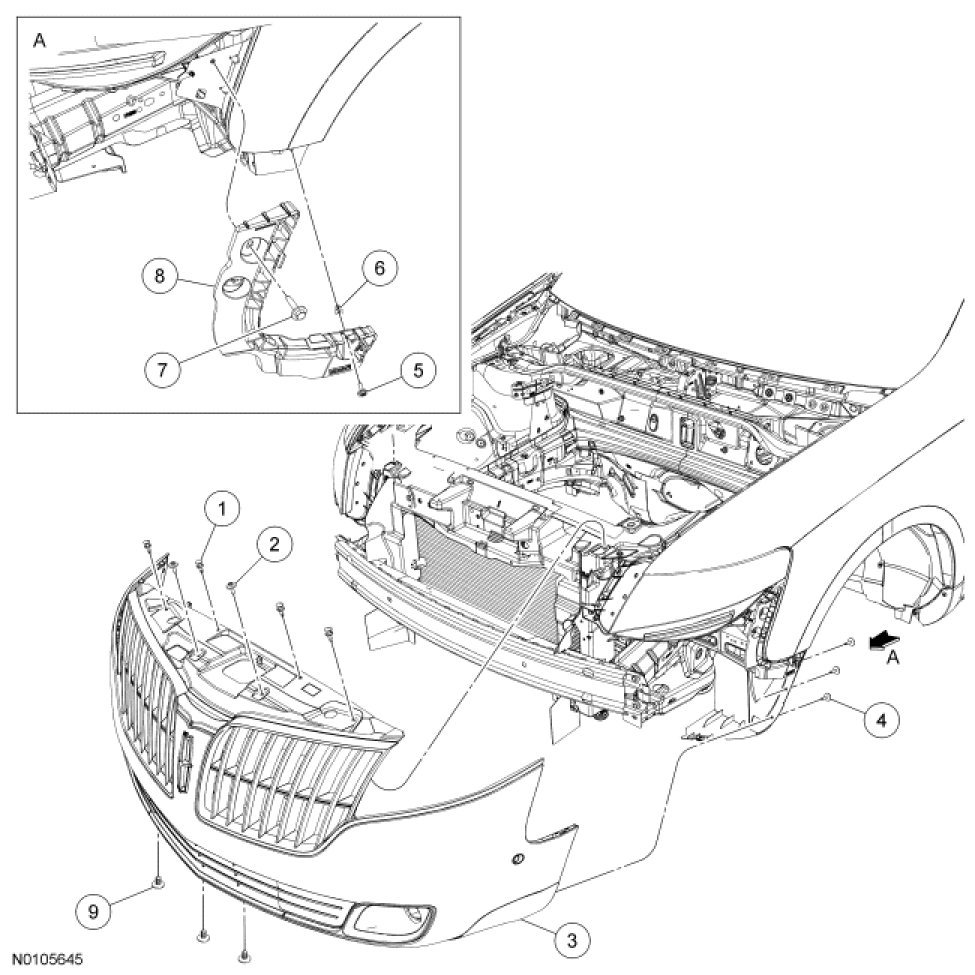 A
8
6
7
5
1
2
A
4
9
3
N0105645