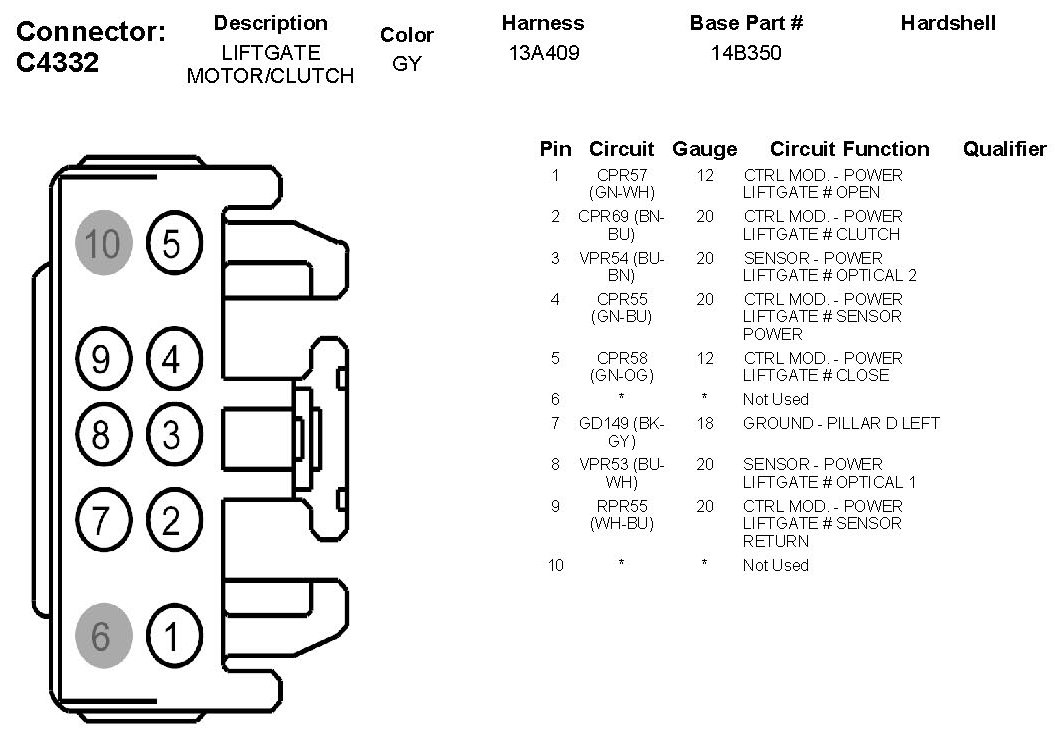 Connector: C4332

| Description | Color | Harness | Base Part # | Hardshell |
|---|---|---|---|---|
| LIFTGATE MOTOR/CLUTCH | GY | 13A409 | 14B350 | |

10 5
9 4
8 3
7 2
6 1

| Pin | Circuit | Gauge | Circuit Function | Qualifier |
|---|---|---|---|---|
| 1 | CPR57 (GN-WH) | 12 | CTRL MOD. - POWER LIFTGATE # OPEN | |
| 2 | CPR69 (BN-BU) | 20 | CTRL MOD. - POWER LIFTGATE # CLUTCH | |
| 3 | VPR54 (BU-BN) | 20 | SENSOR - POWER LIFTGATE # OPTICAL 2 | |
| 4 | CPR55 (GN-BU) | 20 | CTRL MOD. - POWER LIFTGATE # SENSOR POWER | |
| 5 | CPR58 (GN-OG) | 12 | CTRL MOD. - POWER LIFTGATE # CLOSE | |
| 6 | * | * | Not Used | |
| 7 | GD149 (BK-GY) | 18 | GROUND - PILLAR D LEFT | |
| 8 | VPR53 (BU-WH) | 20 | SENSOR - POWER LIFTGATE # OPTICAL 1 | |
| 9 | RPR55 (WH-BU) | 20 | CTRL MOD. - POWER LIFTGATE # SENSOR RETURN | |
| 10 | * | * | Not Used | |