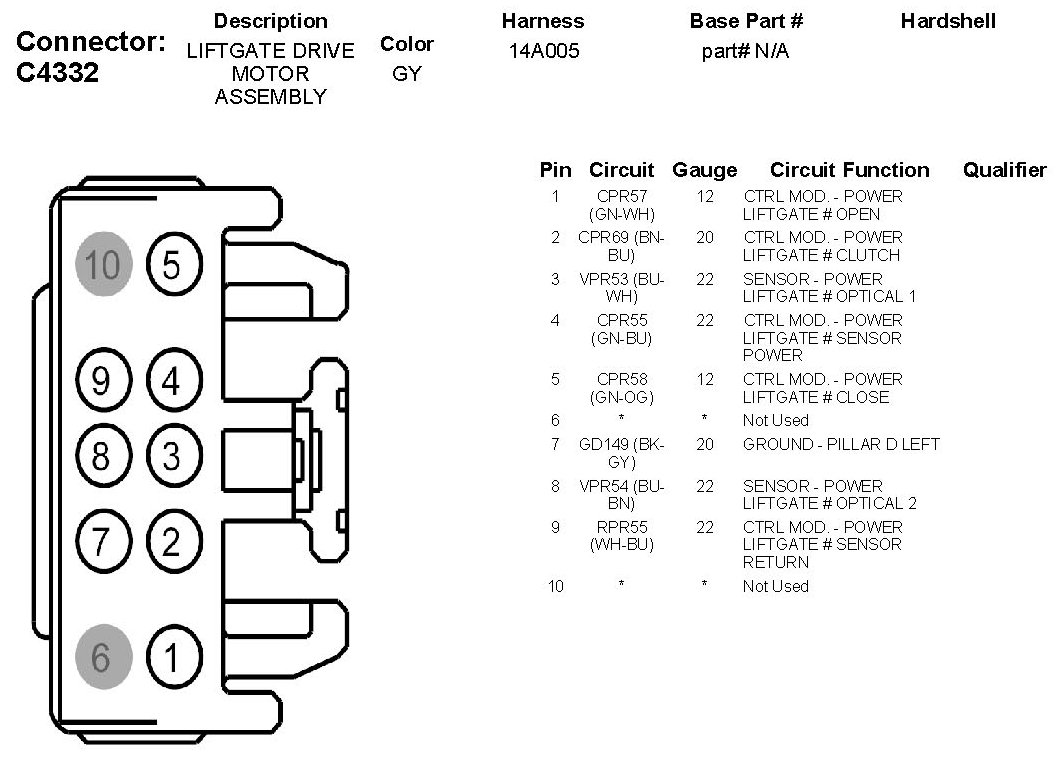 Connector: C4332

| Description | Color | Harness | Base Part # | Hardshell |
|---|---|---|---|---|
| LIFTGATE DRIVE MOTOR ASSEMBLY | GY | 14A005 | part# N/A | |

10 5
9 4
8 3
7 2
6 1

| Pin | Circuit | Gauge | Circuit Function | Qualifier |
|---|---|---|---|---|
| 1 | CPR57 (GN-WH) | 12 | CTRL MOD. - POWER LIFTGATE # OPEN | |
| 2 | CPR69 (BN-BU) | 20 | CTRL MOD. - POWER LIFTGATE # CLUTCH | |
| 3 | VPR53 (BU-WH) | 22 | SENSOR - POWER LIFTGATE # OPTICAL 1 | |
| 4 | CPR55 (GN-BU) | 22 | CTRL MOD. - POWER LIFTGATE # SENSOR POWER | |
| 5 | CPR58 (GN-OG) | 12 | CTRL MOD. - POWER LIFTGATE # CLOSE | |
| 6 | * | * | Not Used | |
| 7 | GD149 (BK-GY) | 20 | GROUND - PILLAR D LEFT | |
| 8 | VPR54 (BU-BN) | 22 | SENSOR - POWER LIFTGATE # OPTICAL 2 | |
| 9 | RPR55 (WH-BU) | 22 | CTRL MOD. - POWER LIFTGATE # SENSOR RETURN | |
| 10 | * | * | Not Used | |