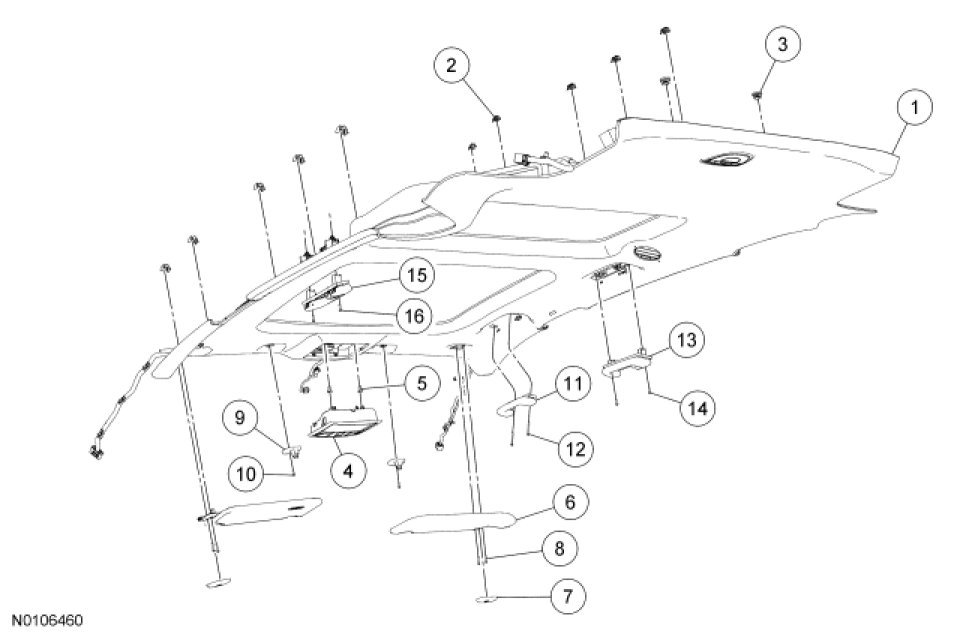 2
3
1
15
16
13
5
11
14
9
12
10
4
6
8
7
N0106460