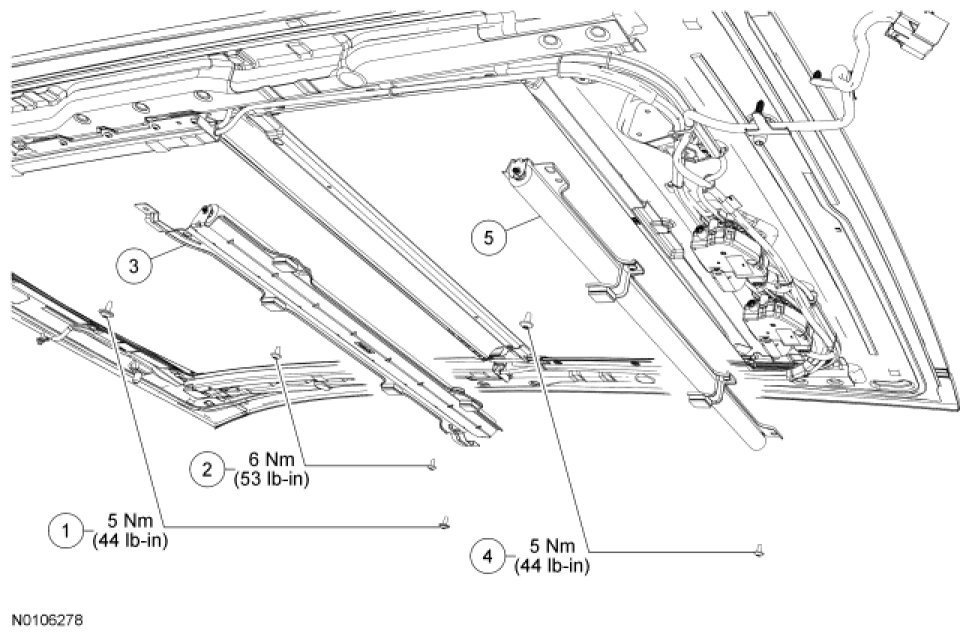 3

5

2 6 Nm (53 lb-in)

1 5 Nm (44 lb-in)

4 5 Nm (44 lb-in)

N0106278