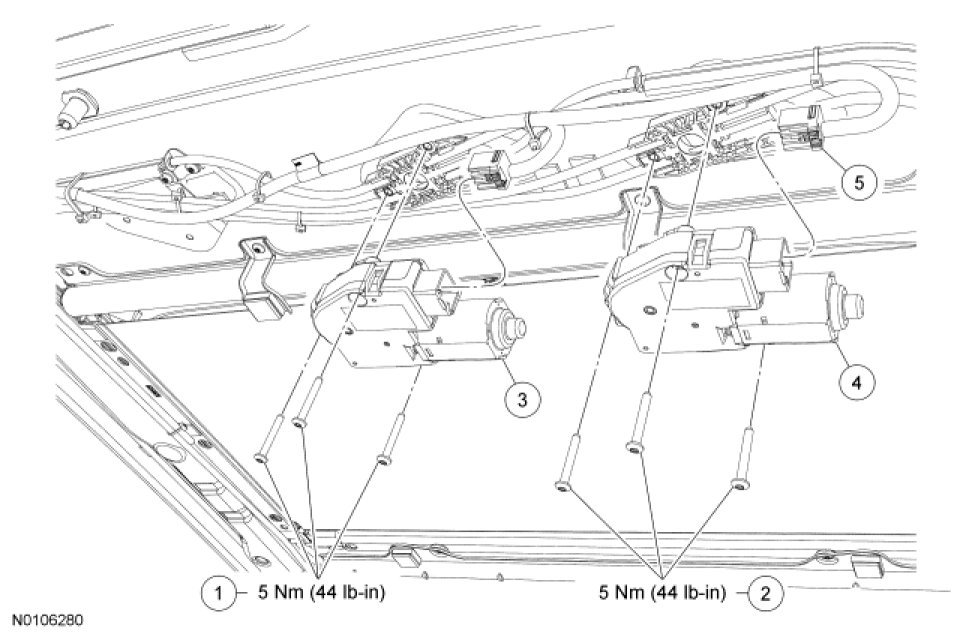 5

3

4

1 5 Nm (44 lb-in)

5 Nm (44 lb-in) 2

N0106280