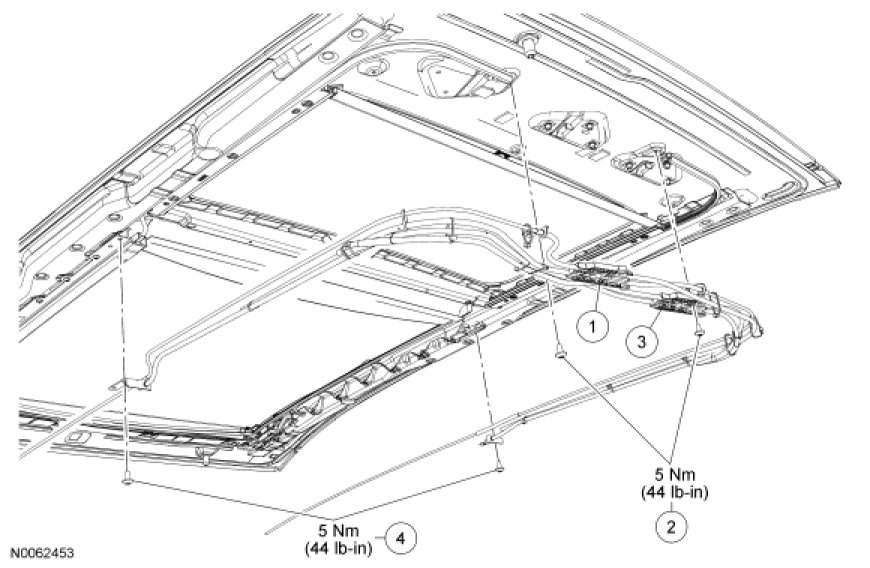 1
3
5 Nm
(44 lb-in)
2
5 Nm
(44 lb-in)
4
N0062453