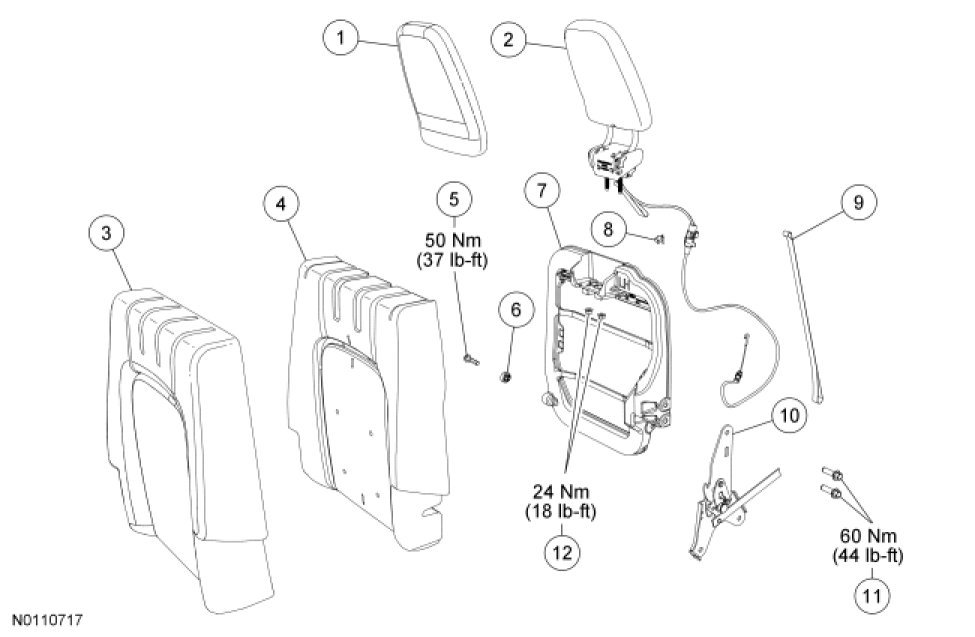 1
2
3
4
5
50 Nm
(37 lb-ft)
6
7
8
9
10
24 Nm
(18 lb-ft)
12
60 Nm
(44 lb-ft)
11
N0110717