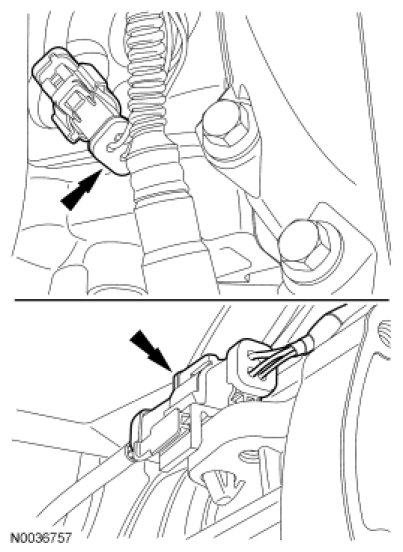 N0036757