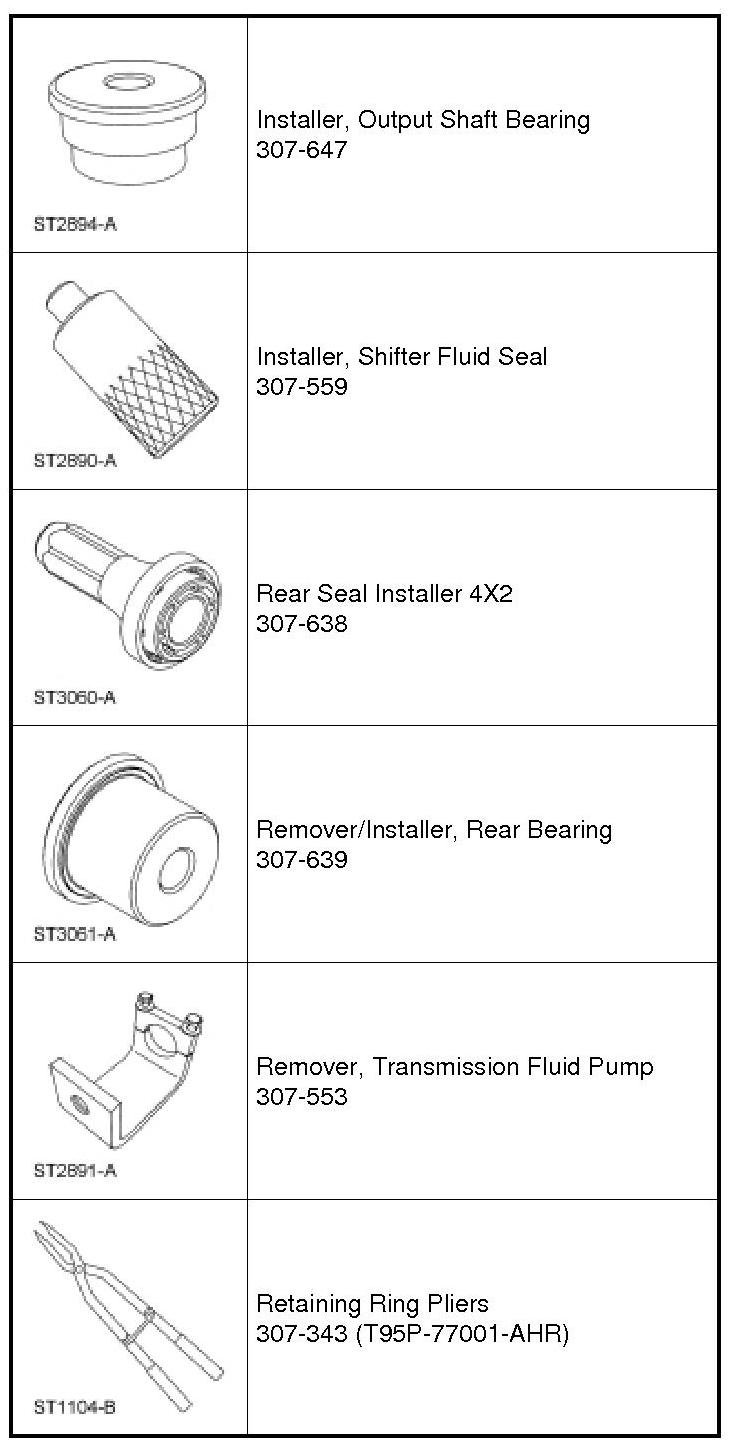 | | |
|---|---|
| ST2894-A | Installer, Output Shaft Bearing 307-647 |
| ST2890-A | Installer, Shifter Fluid Seal 307-559 |
| ST3060-A | Rear Seal Installer 4X2 307-638 |
| ST3061-A | Remover/Installer, Rear Bearing 307-639 |
| ST2891-A | Remover, Transmission Fluid Pump 307-553 |
| ST1104-B | Retaining Ring Pliers 307-343 (T95P-77001-AHR) |