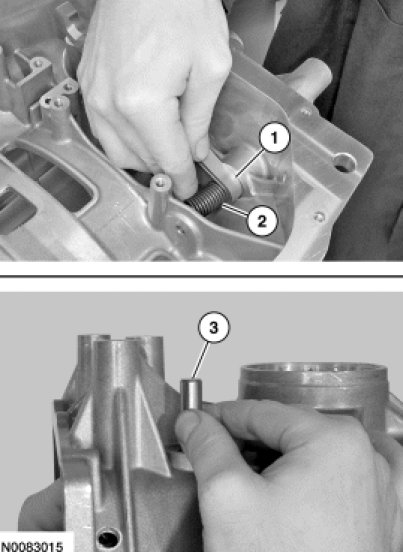 1
2
3
N0083015